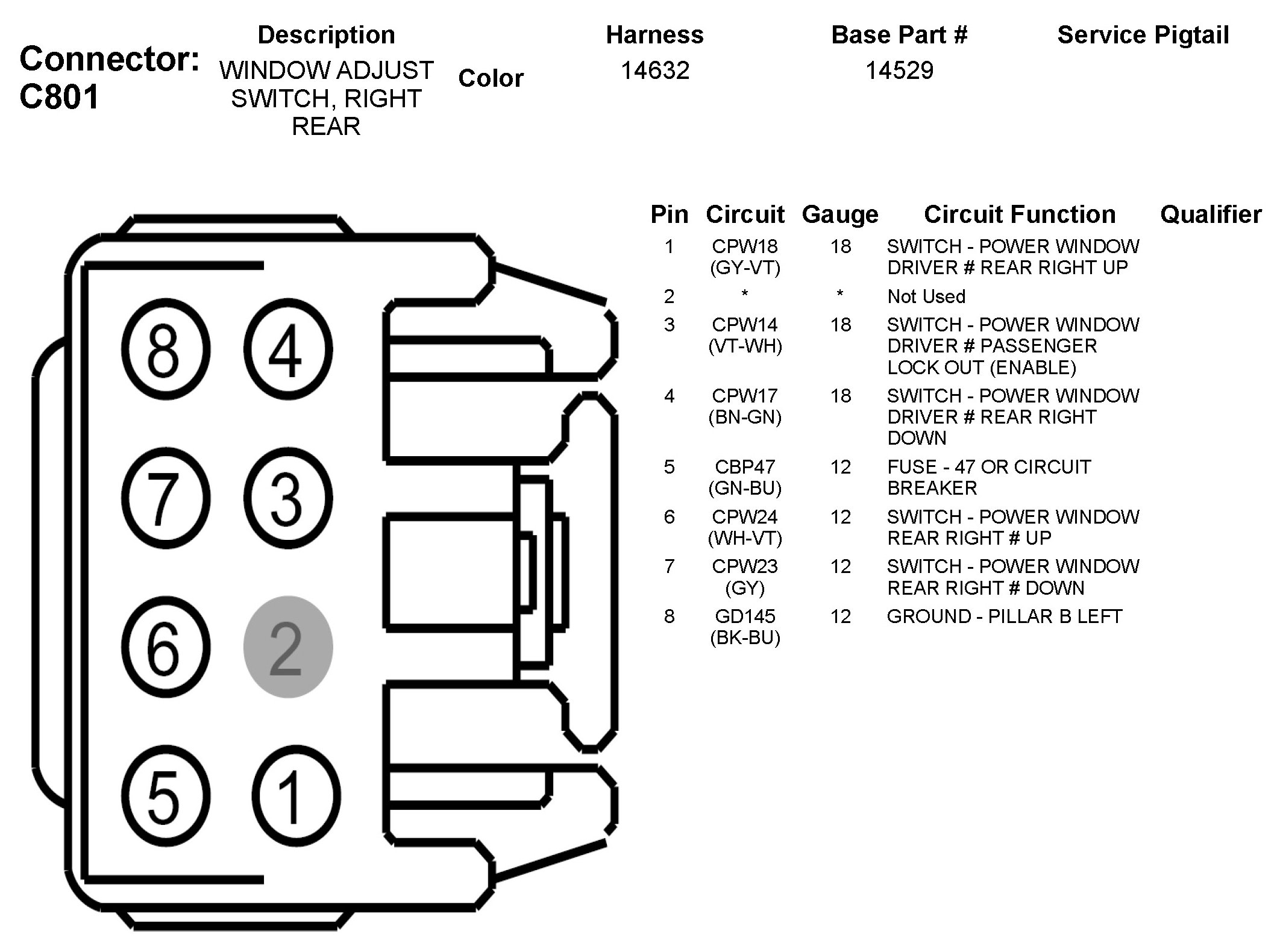 Connector: C801

| Description | Color | Harness | Base Part # | Service Pigtail |
|---|---|---|---|---|
| WINDOW ADJUST SWITCH, RIGHT REAR | | 14632 | 14529 | |

8 4
7 3
6 2
5 1

| Pin | Circuit | Gauge | Circuit Function | Qualifier |
|---|---|---|---|---|
| 1 | CPW18 (GY-VT) | 18 | SWITCH - POWER WINDOW DRIVER # REAR RIGHT UP | |
| 2 | * | * | Not Used | |
| 3 | CPW14 (VT-WH) | 18 | SWITCH - POWER WINDOW DRIVER # PASSENGER LOCK OUT (ENABLE) | |
| 4 | CPW17 (BN-GN) | 18 | SWITCH - POWER WINDOW DRIVER # REAR RIGHT DOWN | |
| 5 | CBP47 (GN-BU) | 12 | FUSE - 47 OR CIRCUIT BREAKER | |
| 6 | CPW24 (WH-VT) | 12 | SWITCH - POWER WINDOW REAR RIGHT # UP | |
| 7 | CPW23 (GY) | 12 | SWITCH - POWER WINDOW REAR RIGHT # DOWN | |
| 8 | GD145 (BK-BU) | 12 | GROUND - PILLAR B LEFT | |