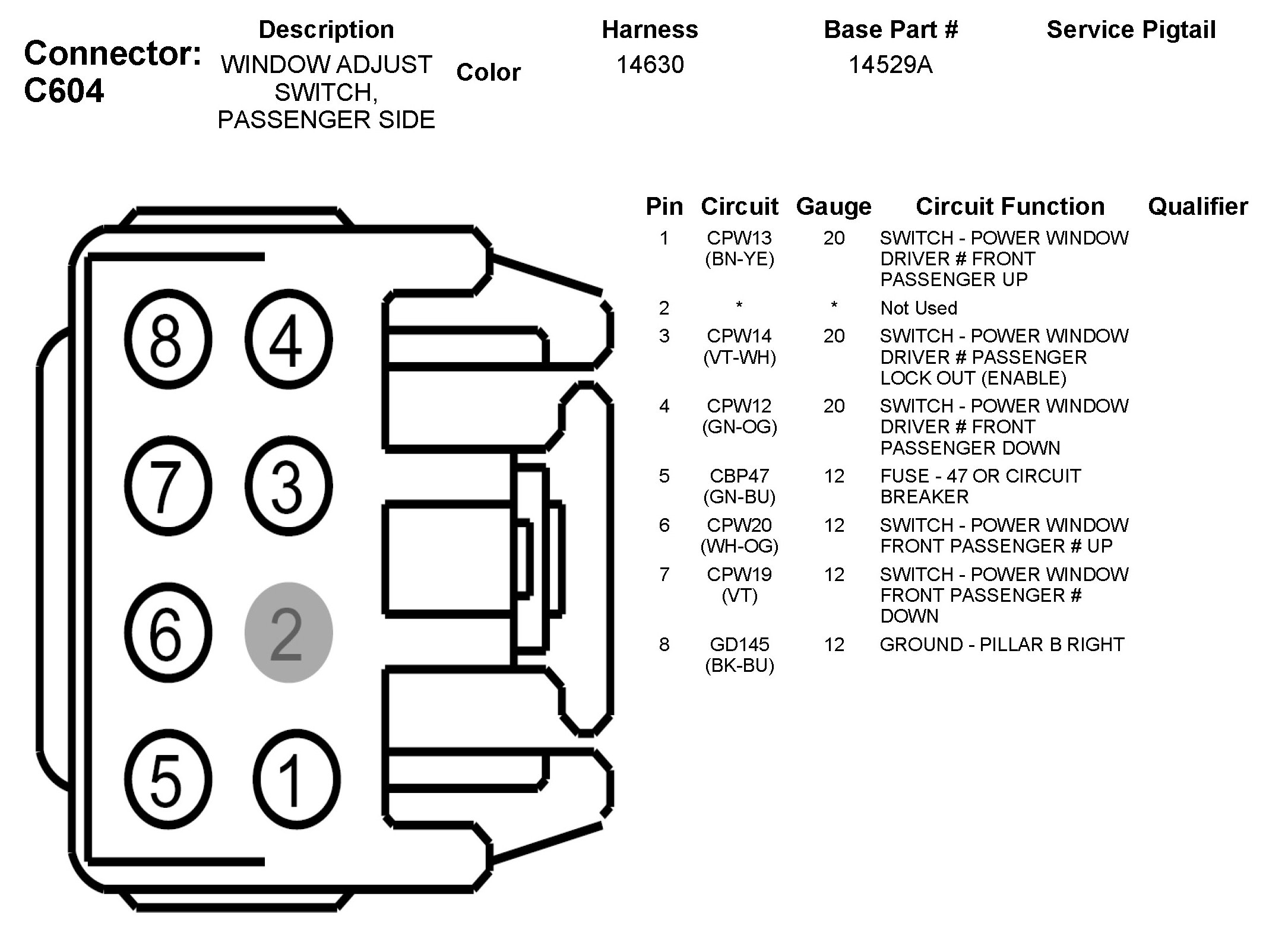 Connector: C604

| Description | Color | Harness | Base Part # | Service Pigtail |
|---|---|---|---|---|
| WINDOW ADJUST SWITCH, PASSENGER SIDE | | 14630 | 14529A | |

8 4
7 3
6 2
5 1

| Pin | Circuit | Gauge | Circuit Function | Qualifier |
|---|---|---|---|---|
| 1 | CPW13 (BN-YE) | 20 | SWITCH - POWER WINDOW DRIVER # FRONT PASSENGER UP | |
| 2 | * | * | Not Used | |
| 3 | CPW14 (VT-WH) | 20 | SWITCH - POWER WINDOW DRIVER # PASSENGER LOCK OUT (ENABLE) | |
| 4 | CPW12 (GN-OG) | 20 | SWITCH - POWER WINDOW DRIVER # FRONT PASSENGER DOWN | |
| 5 | CBP47 (GN-BU) | 12 | FUSE - 47 OR CIRCUIT BREAKER | |
| 6 | CPW20 (WH-OG) | 12 | SWITCH - POWER WINDOW FRONT PASSENGER # UP | |
| 7 | CPW19 (VT) | 12 | SWITCH - POWER WINDOW FRONT PASSENGER # DOWN | |
| 8 | GD145 (BK-BU) | 12 | GROUND - PILLAR B RIGHT | |