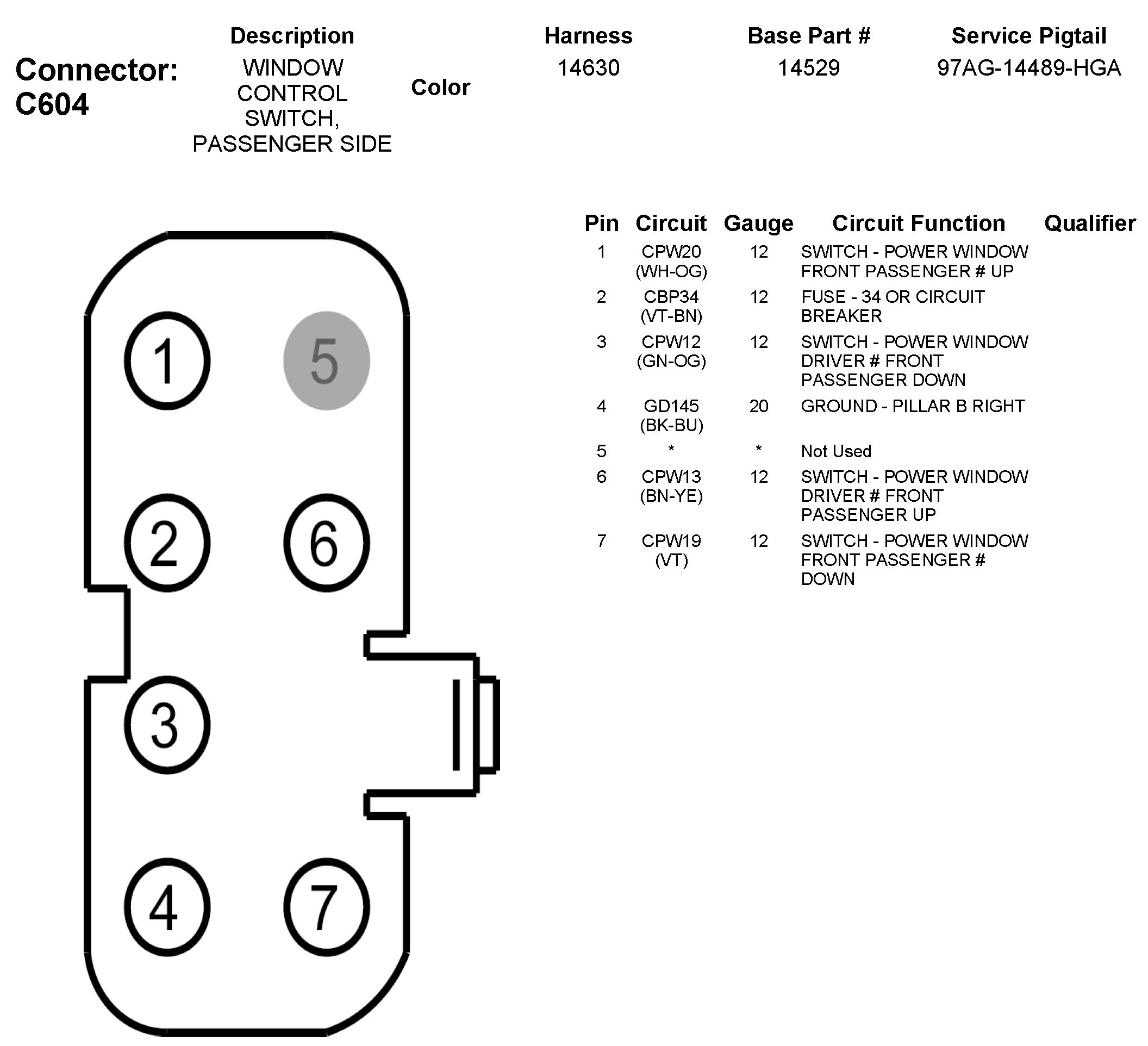 Connector: C604

| Description | Color | Harness | Base Part # | Service Pigtail |
|---|---|---|---|---|
| WINDOW CONTROL SWITCH, PASSENGER SIDE | | 14630 | 14529 | 97AG-14489-HGA |

1 5 2 6 3 4 7

| Pin | Circuit | Gauge | Circuit Function | Qualifier |
|---|---|---|---|---|
| 1 | CPW20 (WH-OG) | 12 | SWITCH - POWER WINDOW FRONT PASSENGER # UP | |
| 2 | CBP34 (VT-BN) | 12 | FUSE - 34 OR CIRCUIT BREAKER | |
| 3 | CPW12 (GN-OG) | 12 | SWITCH - POWER WINDOW DRIVER # FRONT PASSENGER DOWN | |
| 4 | GD145 (BK-BU) | 20 | GROUND - PILLAR B RIGHT | |
| 5 | * | * | Not Used | |
| 6 | CPW13 (BN-YE) | 12 | SWITCH - POWER WINDOW DRIVER # FRONT PASSENGER UP | |
| 7 | CPW19 (VT) | 12 | SWITCH - POWER WINDOW FRONT PASSENGER # DOWN | |