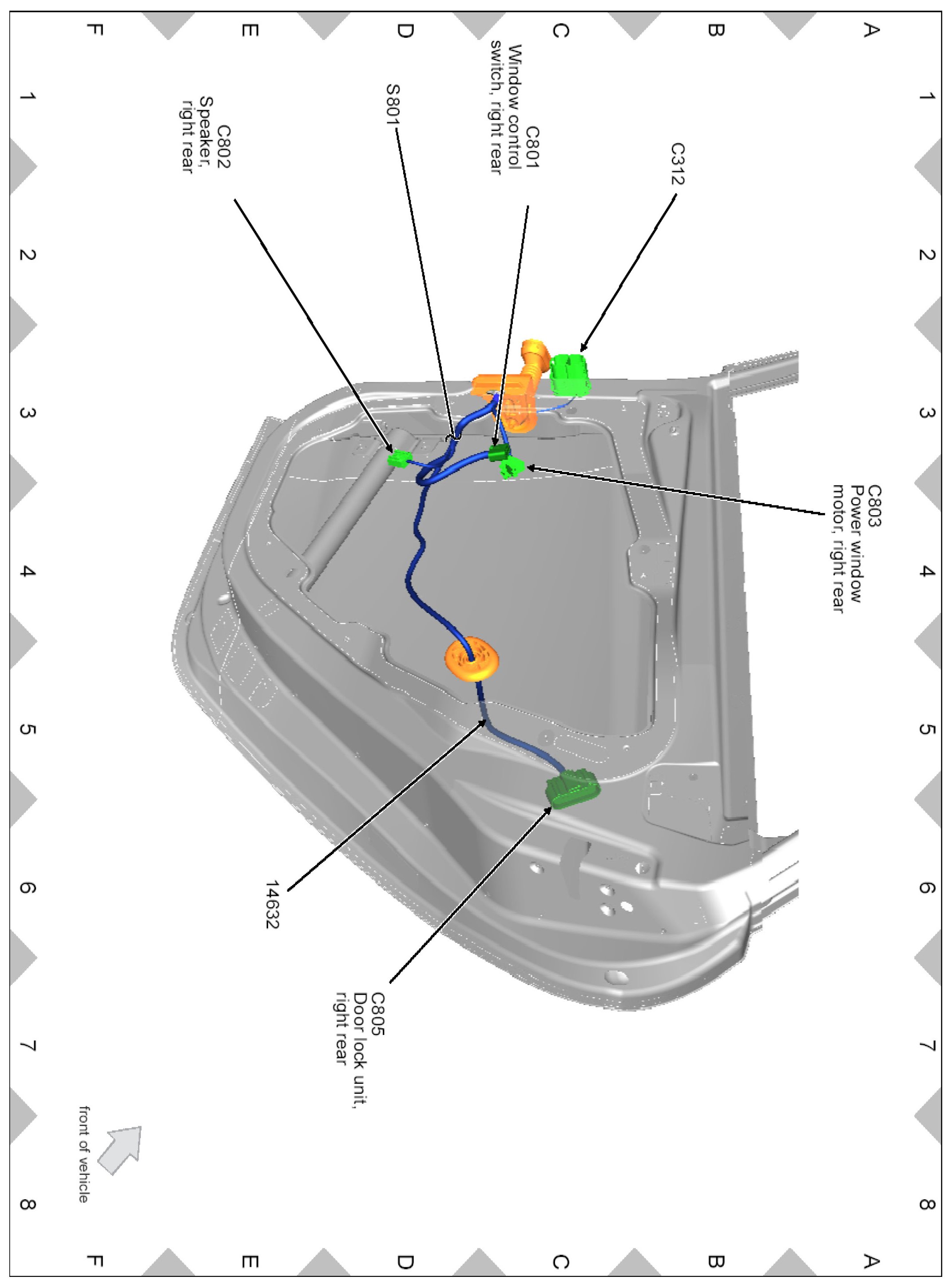 A B C D E F

1 2 3 4 5 6 7 8

C312

C801
Window control
switch, right rear

S801

C802
Speaker,
right rear

C803
Power window
motor, right rear

14632

C805
Door lock unit,
right rear

front of vehicle

1 2 3 4 5 6 7 8

A B C D E F