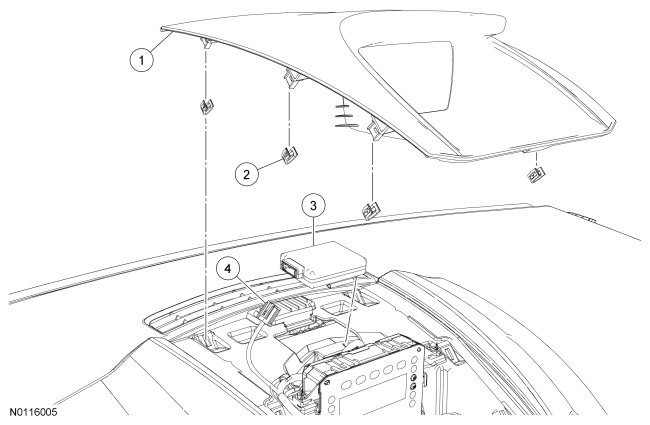 1
2
3
4
N0116005