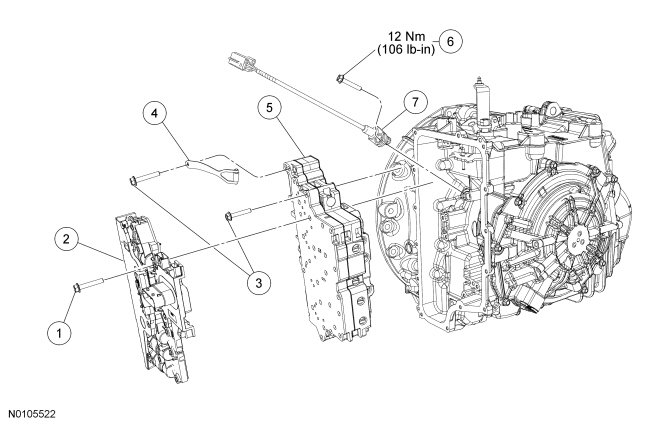 12 Nm (106 lb-in)
6
7
4
5
2
3
1
N0105522