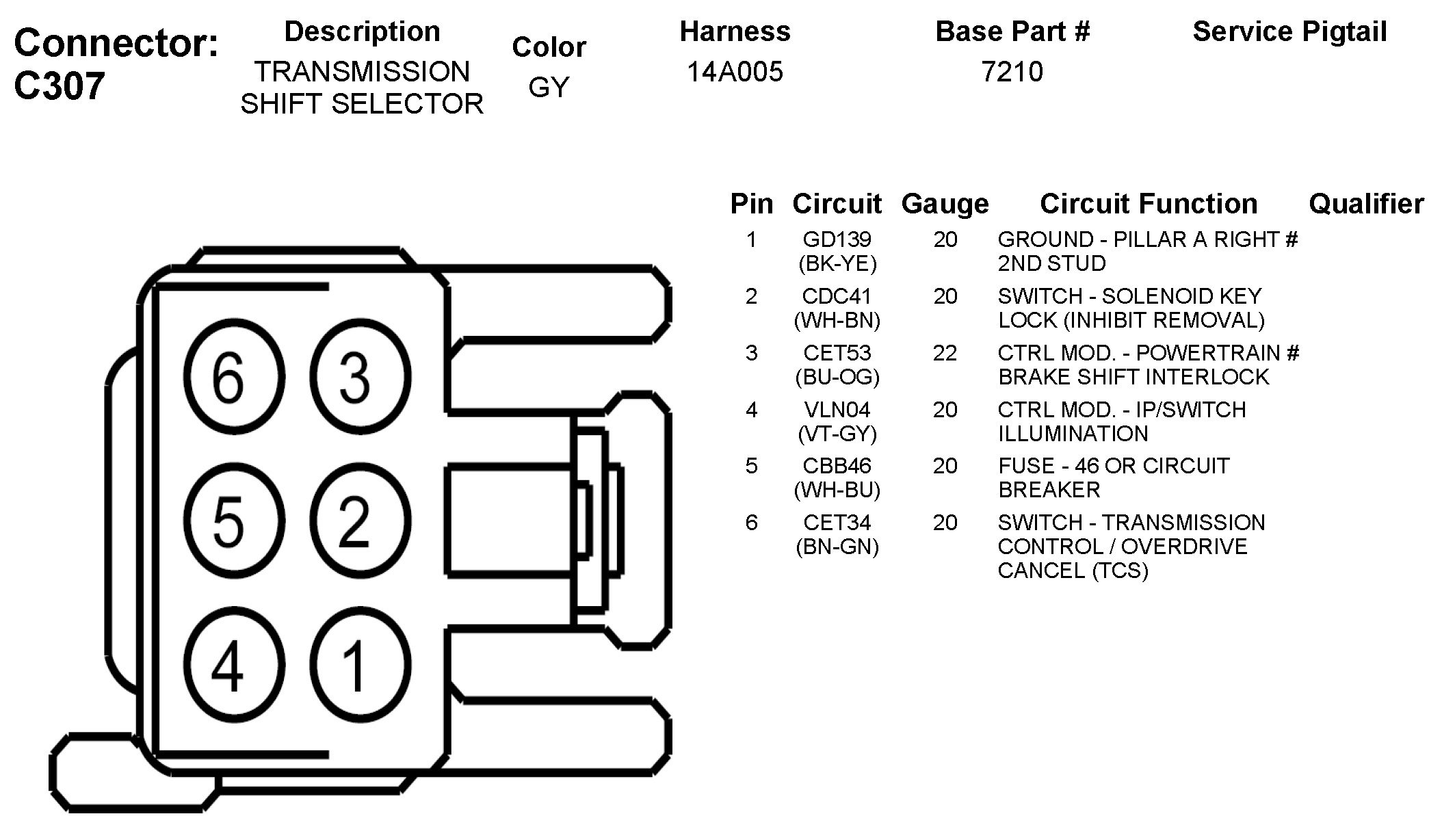 Connector: C307

| Description | Color | Harness | Base Part # | Service Pigtail |
|---|---|---|---|---|
| TRANSMISSION SHIFT SELECTOR | GY | 14A005 | 7210 | |

6 3
5 2
4 1

| Pin | Circuit | Gauge | Circuit Function | Qualifier |
|---|---|---|---|---|
| 1 | GD139 (BK-YE) | 20 | GROUND - PILLAR A RIGHT # 2ND STUD | |
| 2 | CDC41 (WH-BN) | 20 | SWITCH - SOLENOID KEY LOCK (INHIBIT REMOVAL) | |
| 3 | CET53 (BU-OG) | 22 | CTRL MOD. - POWERTRAIN # BRAKE SHIFT INTERLOCK | |
| 4 | VLN04 (VT-GY) | 20 | CTRL MOD. - IP/SWITCH ILLUMINATION | |
| 5 | CBB46 (WH-BU) | 20 | FUSE - 46 OR CIRCUIT BREAKER | |
| 6 | CET34 (BN-GN) | 20 | SWITCH - TRANSMISSION CONTROL / OVERDRIVE CANCEL (TCS) | |