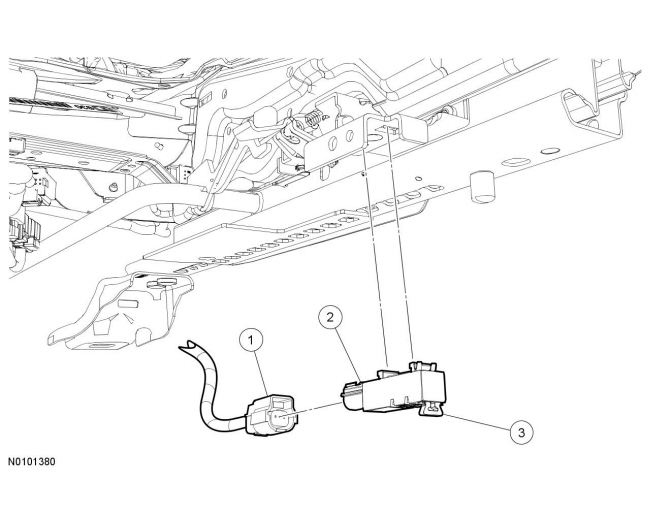 1
2
3
N0101380