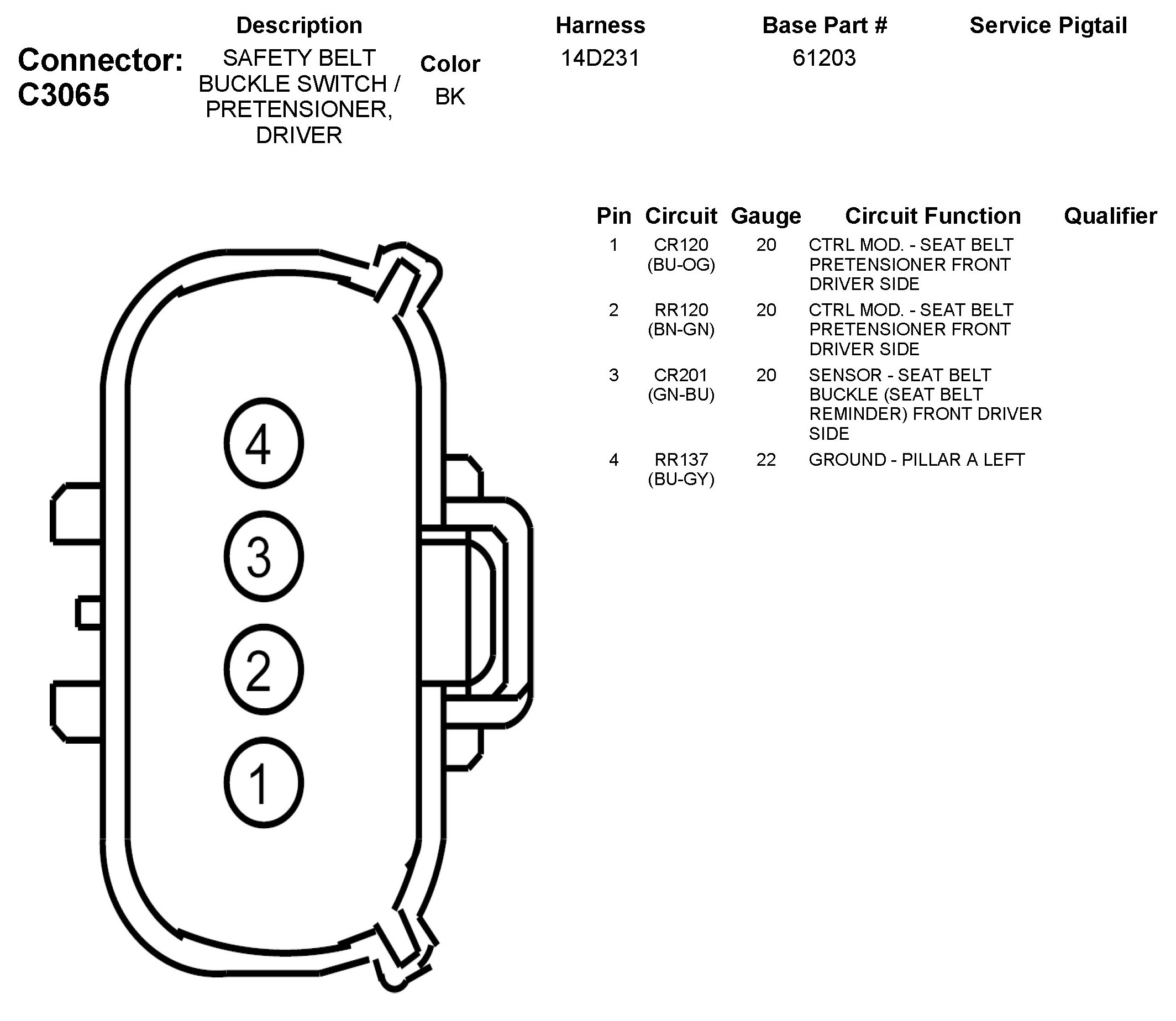 Connector: C3065

| Description | Color | Harness | Base Part # | Service Pigtail |
|---|---|---|---|---|
| SAFETY BELT BUCKLE SWITCH / PRETENSIONER, DRIVER | BK | 14D231 | 61203 | |

4

3

2

1

| Pin | Circuit | Gauge | Circuit Function | Qualifier |
|---|---|---|---|---|
| 1 | CR120 (BU-OG) | 20 | CTRL MOD. - SEAT BELT PRETENSIONER FRONT DRIVER SIDE | |
| 2 | RR120 (BN-GN) | 20 | CTRL MOD. - SEAT BELT PRETENSIONER FRONT DRIVER SIDE | |
| 3 | CR201 (GN-BU) | 20 | SENSOR - SEAT BELT BUCKLE (SEAT BELT REMINDER) FRONT DRIVER SIDE | |
| 4 | RR137 (BU-GY) | 22 | GROUND - PILLAR A LEFT | |