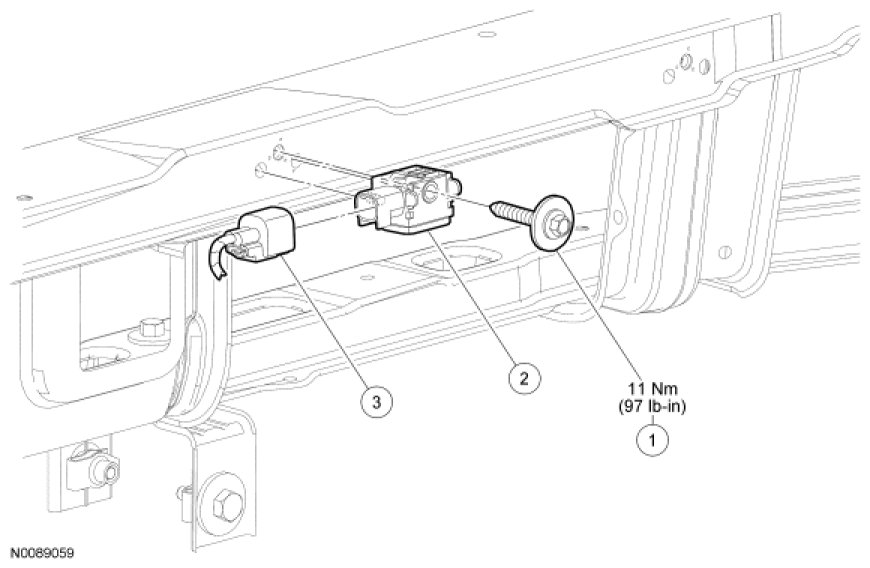 3

2

11 Nm
(97 lb-in)

1

N0089059