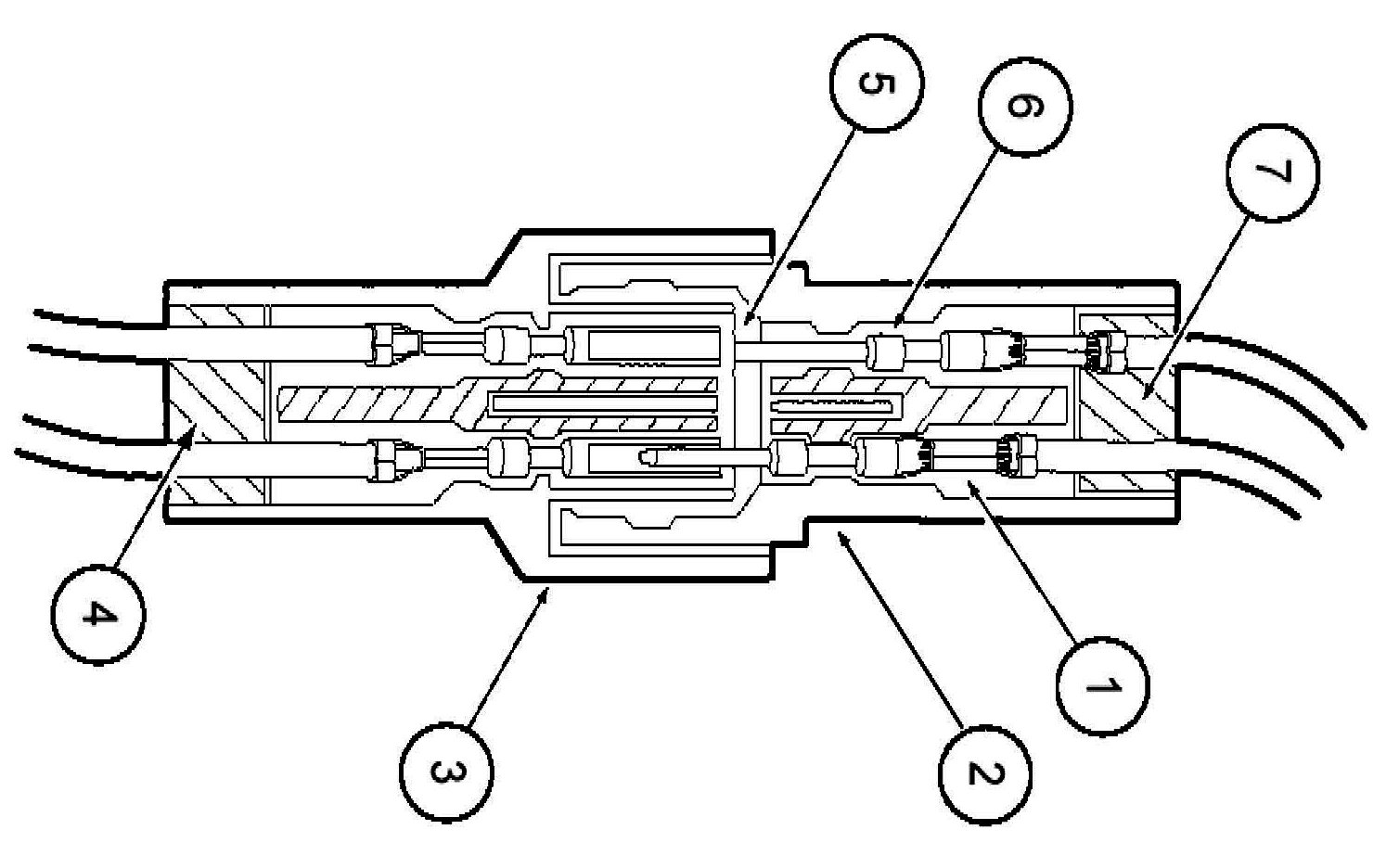 5
6
7
4
3
2
1