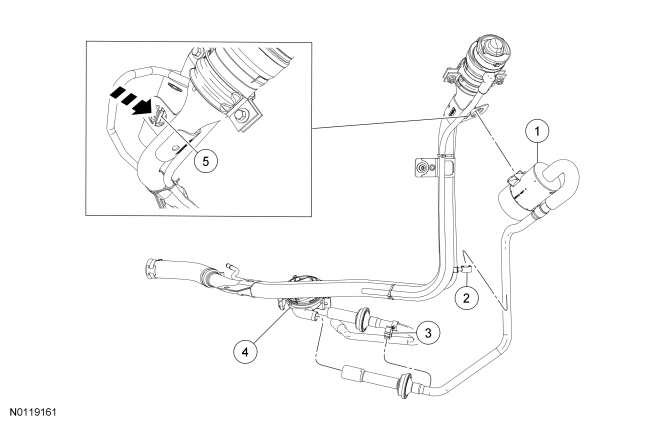 5
1
2
3
4
N0119161