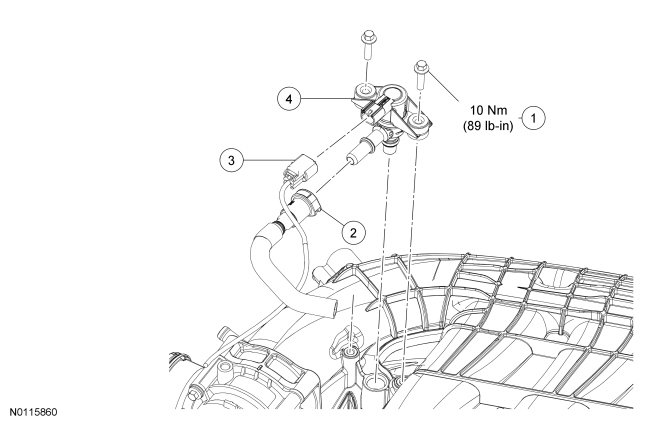 4

10 Nm
(89 lb-in)

1

3

2

N0115860