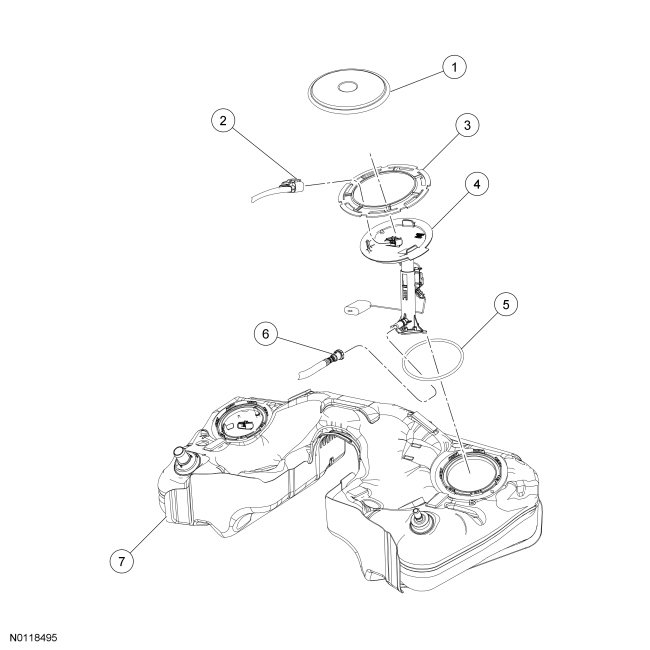 1
2
3
4
5
6
7
N0118495