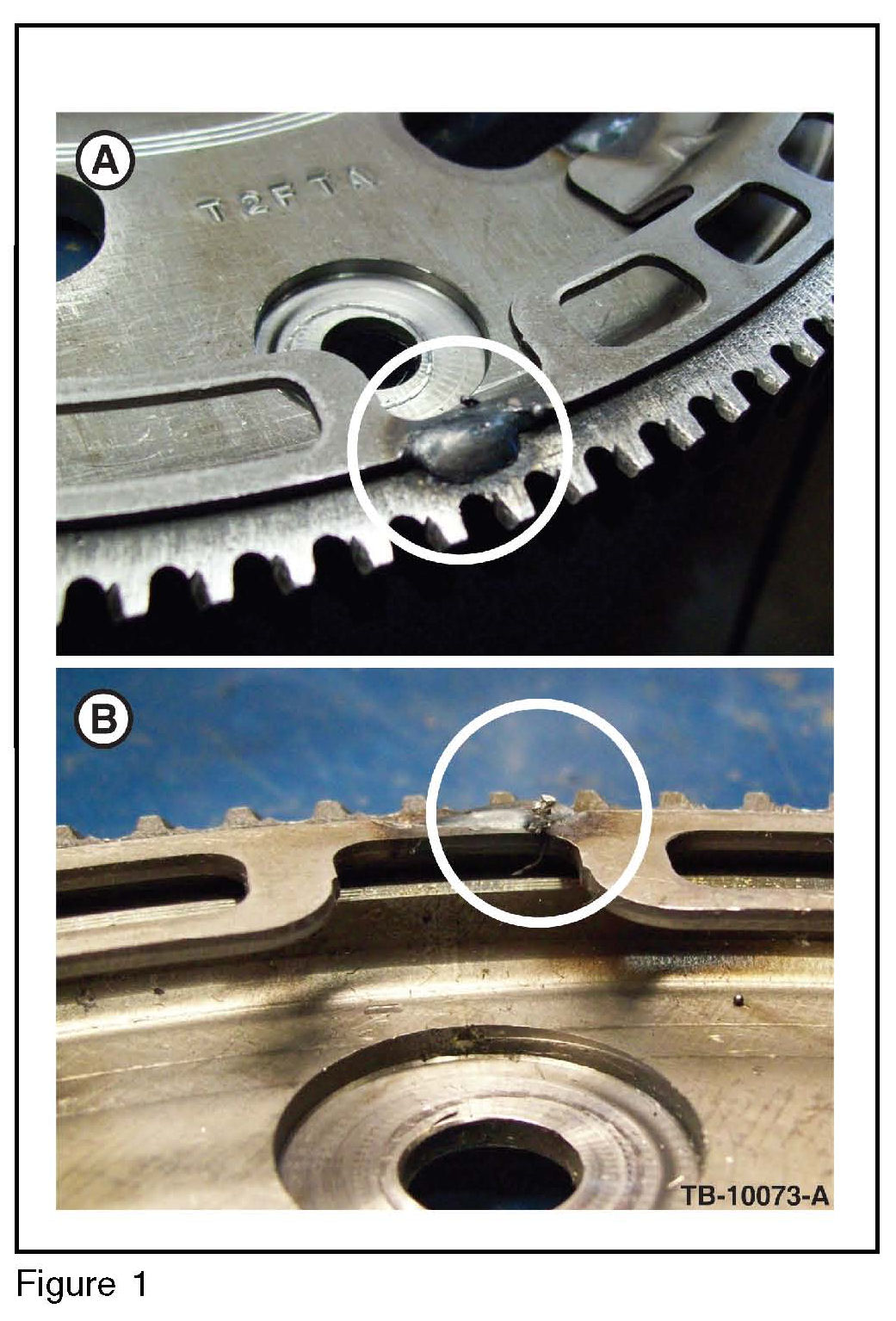 A

T2FTA

B

TB-10073-A

Figure 1