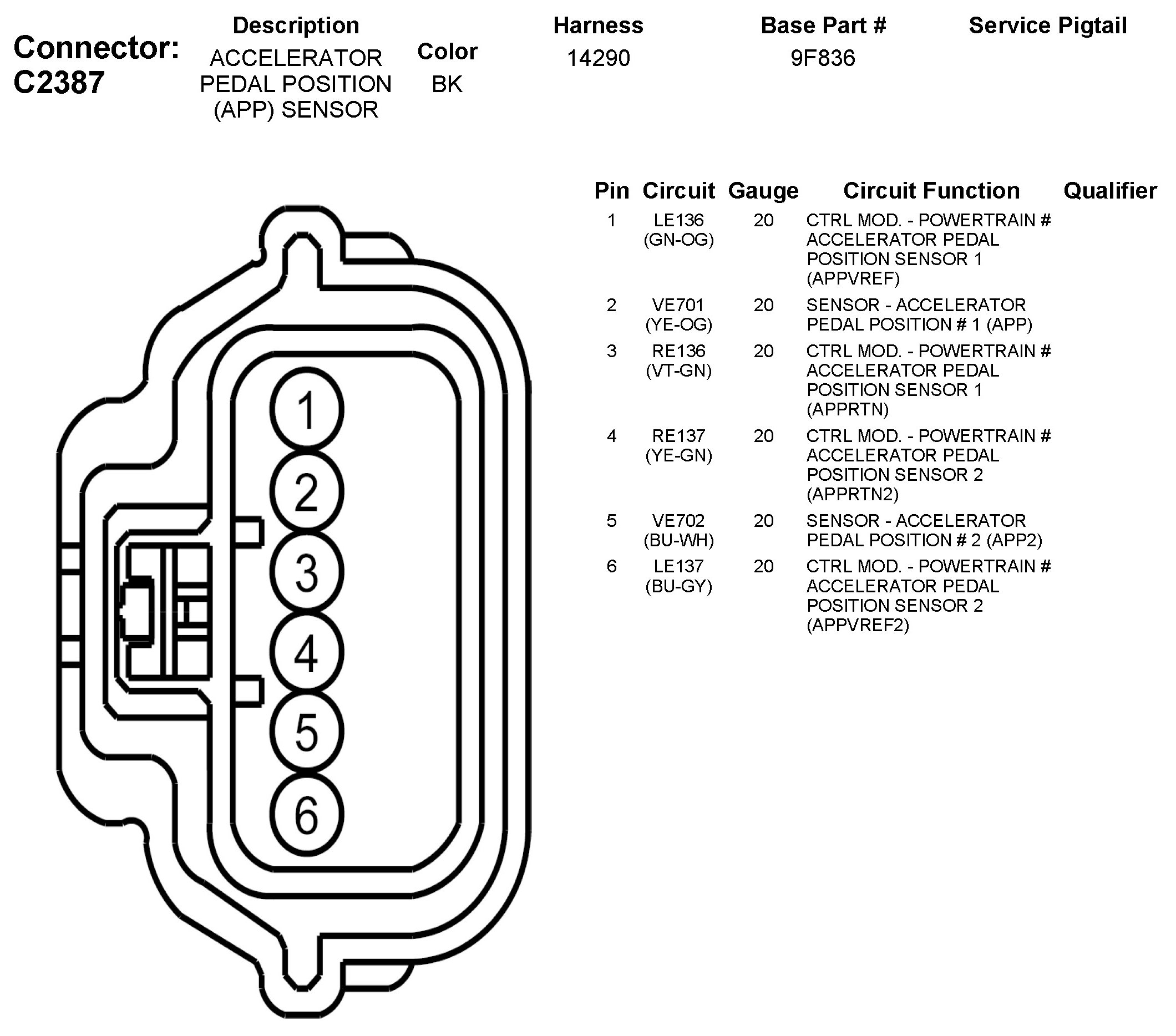 Connector: C2387

| Description | Color | Harness | Base Part # | Service Pigtail |
|---|---|---|---|---|
| ACCELERATOR PEDAL POSITION (APP) SENSOR | BK | 14290 | 9F836 | |

1
2
3
4
5
6

| Pin | Circuit | Gauge | Circuit Function | Qualifier |
|---|---|---|---|---|
| 1 | LE136 (GN-OG) | 20 | CTRL MOD. - POWERTRAIN # ACCELERATOR PEDAL POSITION SENSOR 1 (APPVREF) | |
| 2 | VE701 (YE-OG) | 20 | SENSOR - ACCELERATOR PEDAL POSITION # 1 (APP) | |
| 3 | RE136 (VT-GN) | 20 | CTRL MOD. - POWERTRAIN # ACCELERATOR PEDAL POSITION SENSOR 1 (APPRTN) | |
| 4 | RE137 (YE-GN) | 20 | CTRL MOD. - POWERTRAIN # ACCELERATOR PEDAL POSITION SENSOR 2 (APPRTN2) | |
| 5 | VE702 (BU-WH) | 20 | SENSOR - ACCELERATOR PEDAL POSITION # 2 (APP2) | |
| 6 | LE137 (BU-GY) | 20 | CTRL MOD. - POWERTRAIN # ACCELERATOR PEDAL POSITION SENSOR 2 (APPVREF2) | |