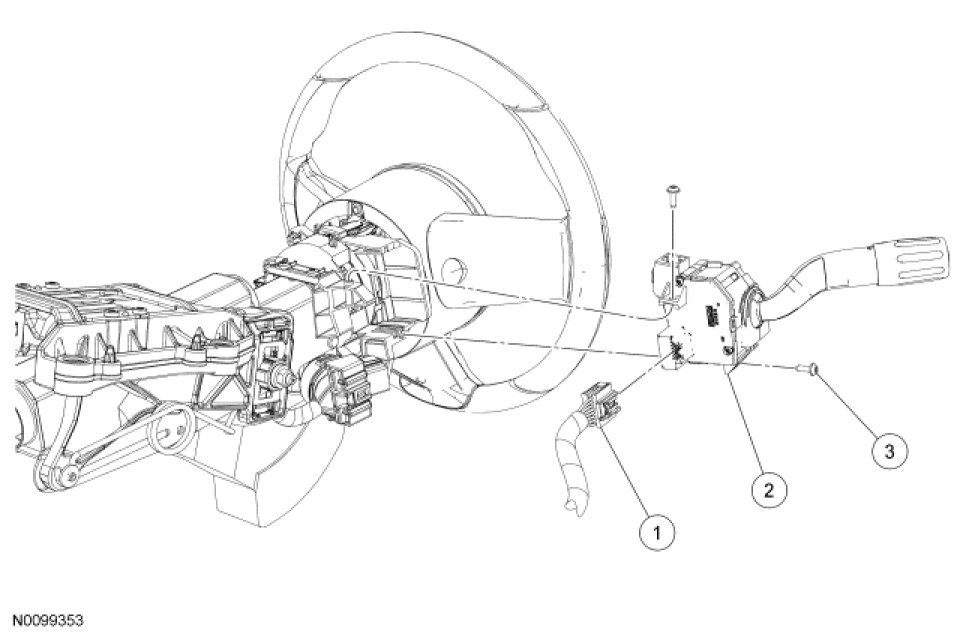 3
2
1
N0099353