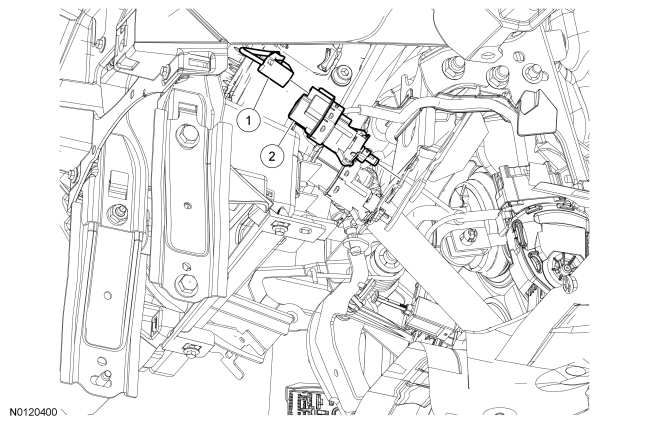 1
2
N0120400