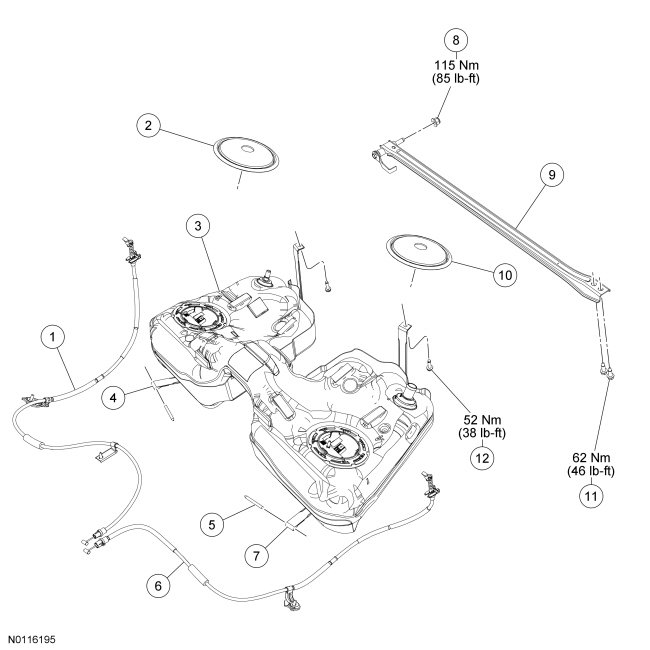 8
115 Nm
(85 lb-ft)

2

9

3

10

1

4

52 Nm
(38 lb-ft)
12

62 Nm
(46 lb-ft)
11

5

7

6

N0116195