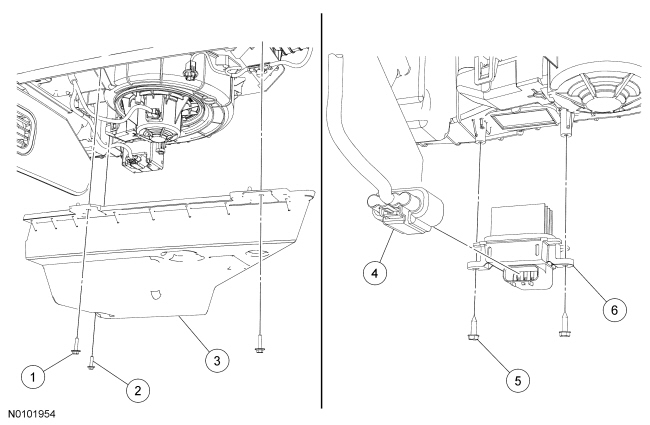 1
2
3
4
5
6
N0101954