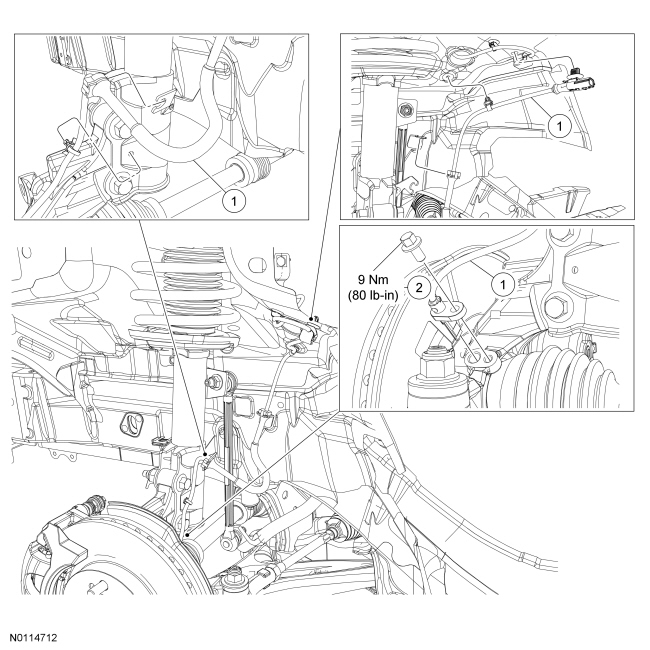 1

1

9 Nm
(80 lb-in)

2

1

N0114712