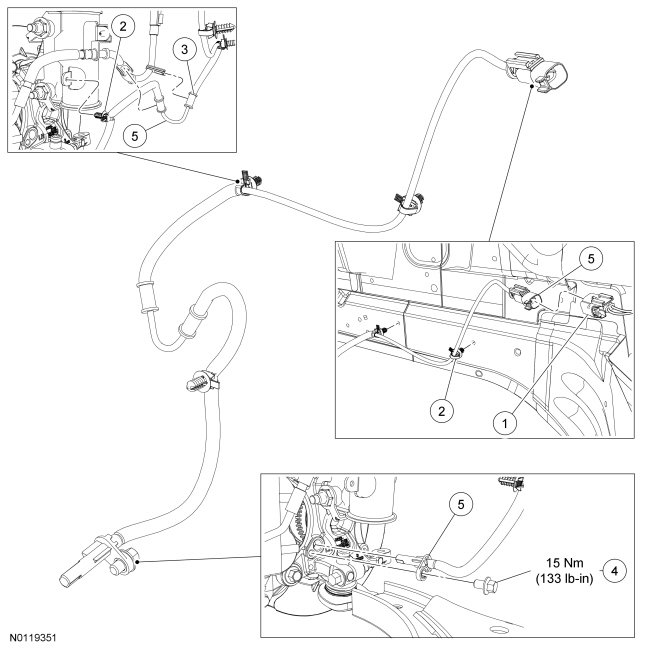 2
3
5
5
2
1
5
15 Nm
(133 lb-in)
4
N0119351