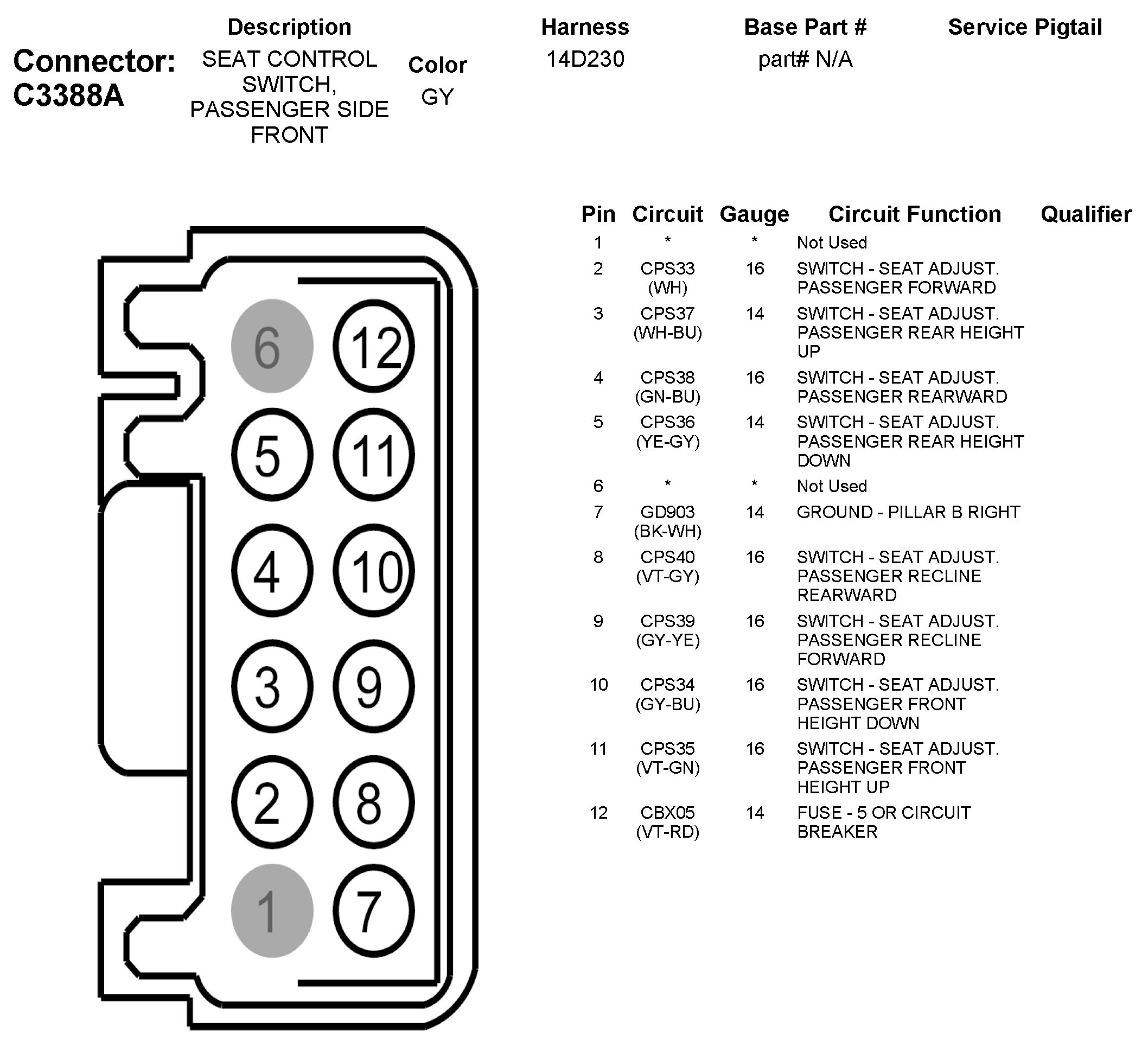 Connector: C3388A

| Description | Color | Harness | Base Part # | Service Pigtail |
|---|---|---|---|---|
| SEAT CONTROL SWITCH, PASSENGER SIDE FRONT | GY | 14D230 | part# N/A | |

6 12
5 11
4 10
3 9
2 8
1 7

| Pin | Circuit | Gauge | Circuit Function | Qualifier |
|---|---|---|---|---|
| 1 | * | * | Not Used | |
| 2 | CPS33 (WH) | 16 | SWITCH - SEAT ADJUST. PASSENGER FORWARD | |
| 3 | CPS37 (WH-BU) | 14 | SWITCH - SEAT ADJUST. PASSENGER REAR HEIGHT UP | |
| 4 | CPS38 (GN-BU) | 16 | SWITCH - SEAT ADJUST. PASSENGER REARWARD | |
| 5 | CPS36 (YE-GY) | 14 | SWITCH - SEAT ADJUST. PASSENGER REAR HEIGHT DOWN | |
| 6 | * | * | Not Used | |
| 7 | GD903 (BK-WH) | 14 | GROUND - PILLAR B RIGHT | |
| 8 | CPS40 (VT-GY) | 16 | SWITCH - SEAT ADJUST. PASSENGER RECLINE REARWARD | |
| 9 | CPS39 (GY-YE) | 16 | SWITCH - SEAT ADJUST. PASSENGER RECLINE FORWARD | |
| 10 | CPS34 (GY-BU) | 16 | SWITCH - SEAT ADJUST. PASSENGER FRONT HEIGHT DOWN | |
| 11 | CPS35 (VT-GN) | 16 | SWITCH - SEAT ADJUST. PASSENGER FRONT HEIGHT UP | |
| 12 | CBX05 (VT-RD) | 14 | FUSE - 5 OR CIRCUIT BREAKER | |