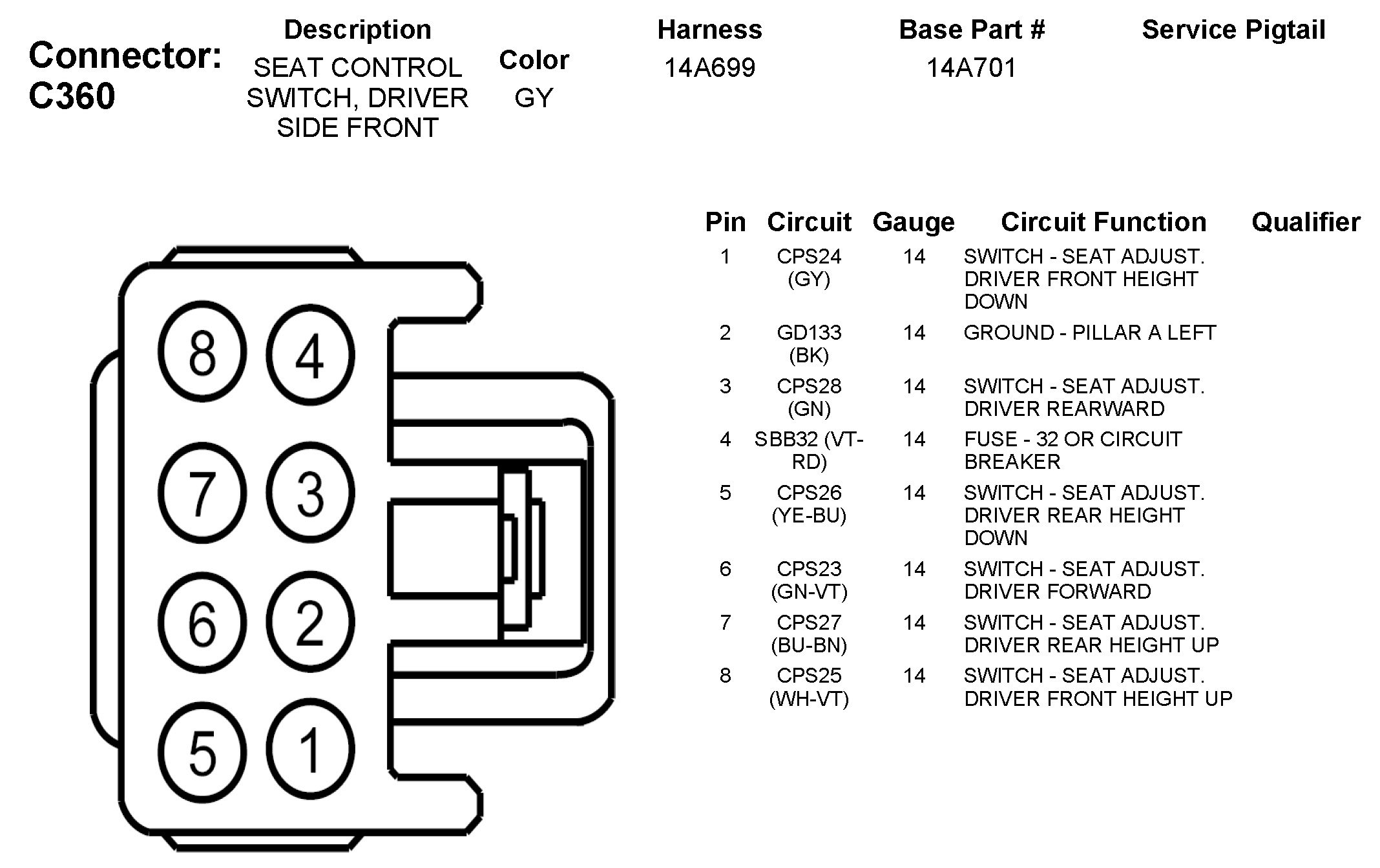 Connector: C360

| Description | Color | Harness | Base Part # | Service Pigtail |
|---|---|---|---|---|
| SEAT CONTROL SWITCH, DRIVER SIDE FRONT | GY | 14A699 | 14A701 | |

8 4
7 3
6 2
5 1

| Pin | Circuit | Gauge | Circuit Function | Qualifier |
|---|---|---|---|---|
| 1 | CPS24 (GY) | 14 | SWITCH - SEAT ADJUST. DRIVER FRONT HEIGHT DOWN | |
| 2 | GD133 (BK) | 14 | GROUND - PILLAR A LEFT | |
| 3 | CPS28 (GN) | 14 | SWITCH - SEAT ADJUST. DRIVER REARWARD | |
| 4 | SBB32 (VT-RD) | 14 | FUSE - 32 OR CIRCUIT BREAKER | |
| 5 | CPS26 (YE-BU) | 14 | SWITCH - SEAT ADJUST. DRIVER REAR HEIGHT DOWN | |
| 6 | CPS23 (GN-VT) | 14 | SWITCH - SEAT ADJUST. DRIVER FORWARD | |
| 7 | CPS27 (BU-BN) | 14 | SWITCH - SEAT ADJUST. DRIVER REAR HEIGHT UP | |
| 8 | CPS25 (WH-VT) | 14 | SWITCH - SEAT ADJUST. DRIVER FRONT HEIGHT UP | |