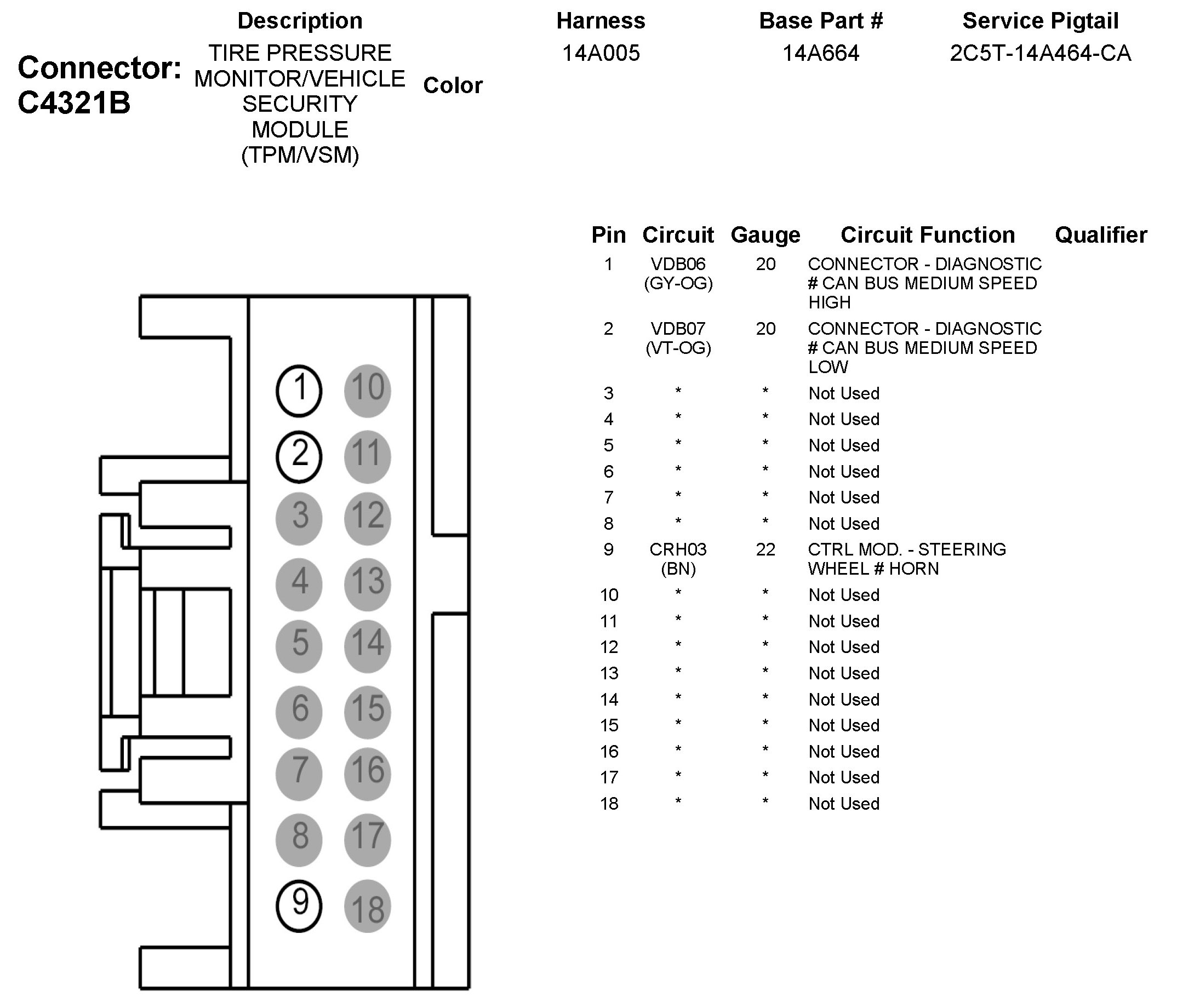 Connector: C4321B

| Description | Color | Harness | Base Part # | Service Pigtail |
|---|---|---|---|---|
| TIRE PRESSURE MONITOR/VEHICLE SECURITY MODULE (TPM/VSM) | | 14A005 | 14A664 | 2C5T-14A464-CA |

1 10
2 11
3 12
4 13
5 14
6 15
7 16
8 17
9 18

| Pin | Circuit | Gauge | Circuit Function | Qualifier |
|---|---|---|---|---|
| 1 | VDB06 (GY-OG) | 20 | CONNECTOR - DIAGNOSTIC # CAN BUS MEDIUM SPEED HIGH | |
| 2 | VDB07 (VT-OG) | 20 | CONNECTOR - DIAGNOSTIC # CAN BUS MEDIUM SPEED LOW | |
| 3 | * | * | Not Used | |
| 4 | * | * | Not Used | |
| 5 | * | * | Not Used | |
| 6 | * | * | Not Used | |
| 7 | * | * | Not Used | |
| 8 | * | * | Not Used | |
| 9 | CRH03 (BN) | 22 | CTRL MOD. - STEERING WHEEL # HORN | |
| 10 | * | * | Not Used | |
| 11 | * | * | Not Used | |
| 12 | * | * | Not Used | |
| 13 | * | * | Not Used | |
| 14 | * | * | Not Used | |
| 15 | * | * | Not Used | |
| 16 | * | * | Not Used | |
| 17 | * | * | Not Used | |
| 18 | * | * | Not Used | |