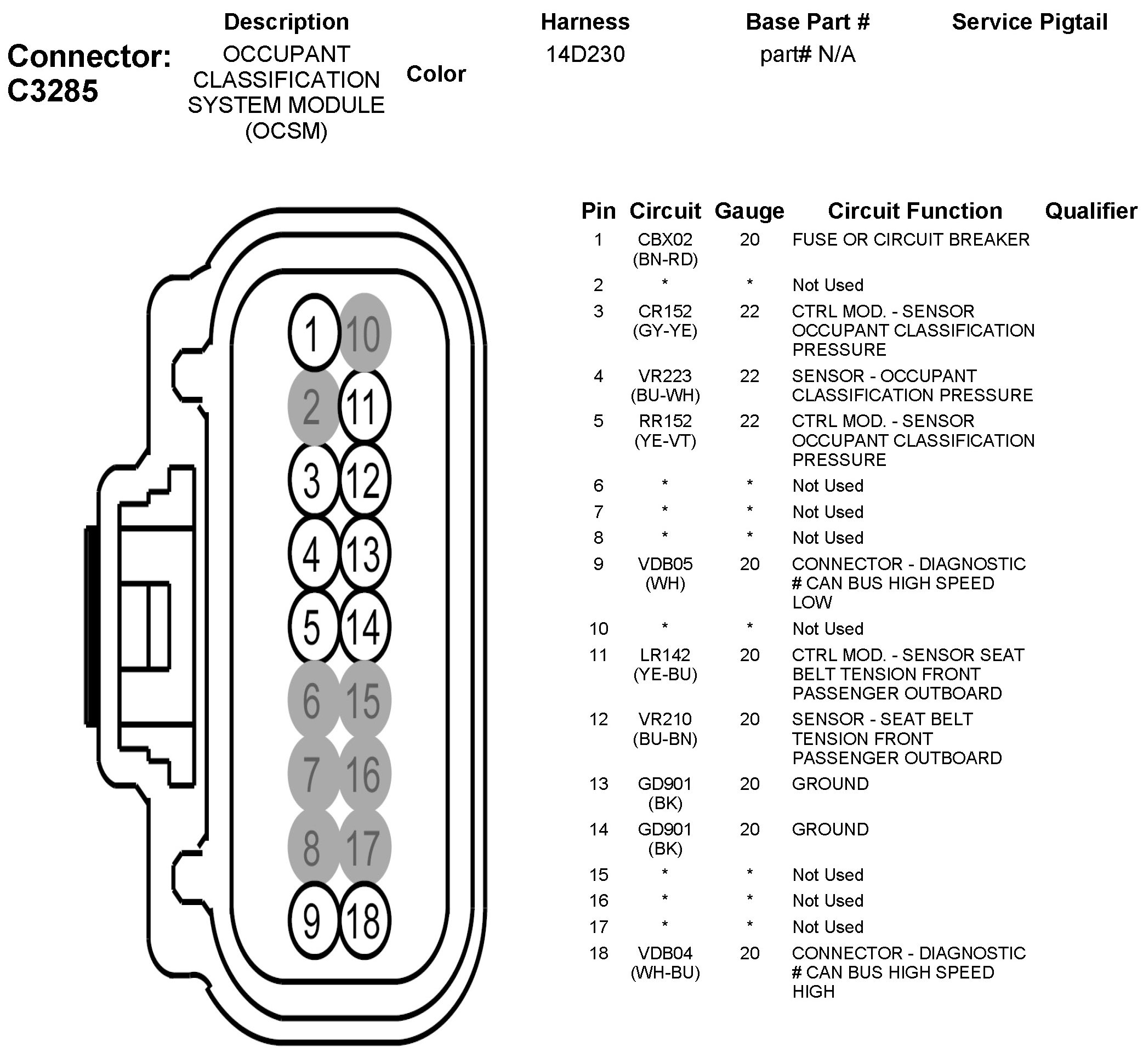 Connector: C3285

| Description | Color | Harness | Base Part # | Service Pigtail |
|---|---|---|---|---|
| OCCUPANT CLASSIFICATION SYSTEM MODULE (OCSM) | | 14D230 | part# N/A | |

1 10
2 11
3 12
4 13
5 14
6 15
7 16
8 17
9 18

| Pin | Circuit | Gauge | Circuit Function | Qualifier |
|---|---|---|---|---|
| 1 | CBX02 (BN-RD) | 20 | FUSE OR CIRCUIT BREAKER | |
| 2 | * | * | Not Used | |
| 3 | CR152 (GY-YE) | 22 | CTRL MOD. - SENSOR OCCUPANT CLASSIFICATION PRESSURE | |
| 4 | VR223 (BU-WH) | 22 | SENSOR - OCCUPANT CLASSIFICATION PRESSURE | |
| 5 | RR152 (YE-VT) | 22 | CTRL MOD. - SENSOR OCCUPANT CLASSIFICATION PRESSURE | |
| 6 | * | * | Not Used | |
| 7 | * | * | Not Used | |
| 8 | * | * | Not Used | |
| 9 | VDB05 (WH) | 20 | CONNECTOR - DIAGNOSTIC # CAN BUS HIGH SPEED LOW | |
| 10 | * | * | Not Used | |
| 11 | LR142 (YE-BU) | 20 | CTRL MOD. - SENSOR SEAT BELT TENSION FRONT PASSENGER OUTBOARD | |
| 12 | VR210 (BU-BN) | 20 | SENSOR - SEAT BELT TENSION FRONT PASSENGER OUTBOARD | |
| 13 | GD901 (BK) | 20 | GROUND | |
| 14 | GD901 (BK) | 20 | GROUND | |
| 15 | * | * | Not Used | |
| 16 | * | * | Not Used | |
| 17 | * | * | Not Used | |
| 18 | VDB04 (WH-BU) | 20 | CONNECTOR - DIAGNOSTIC # CAN BUS HIGH SPEED HIGH | |