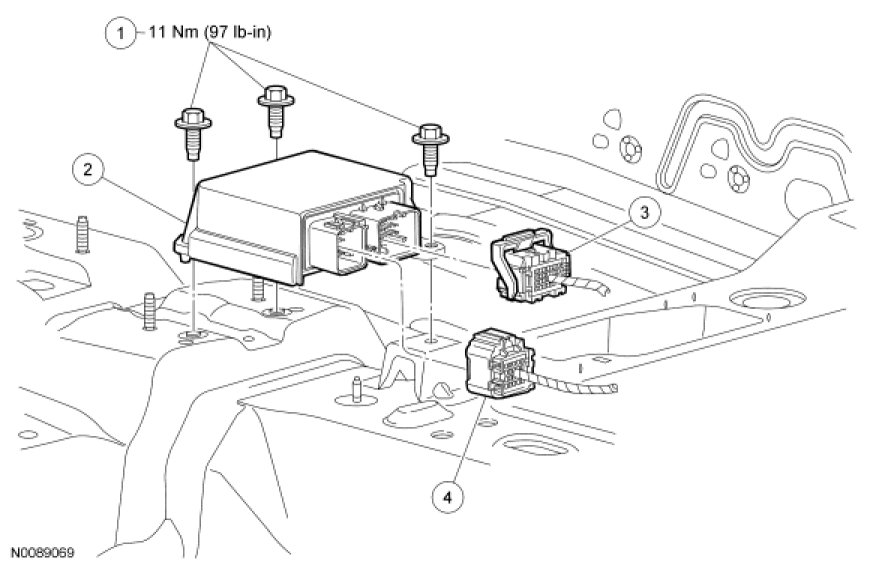 1
11 Nm (97 lb-in)

2

3

4

N0089069