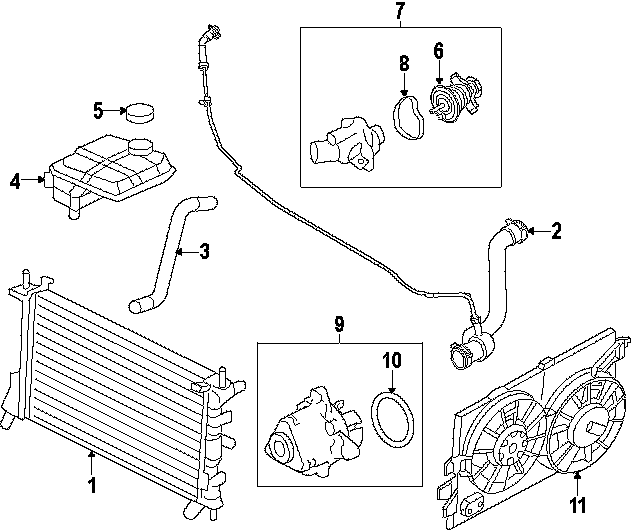 7
8
6
5
4
3
2
9
10
1
11