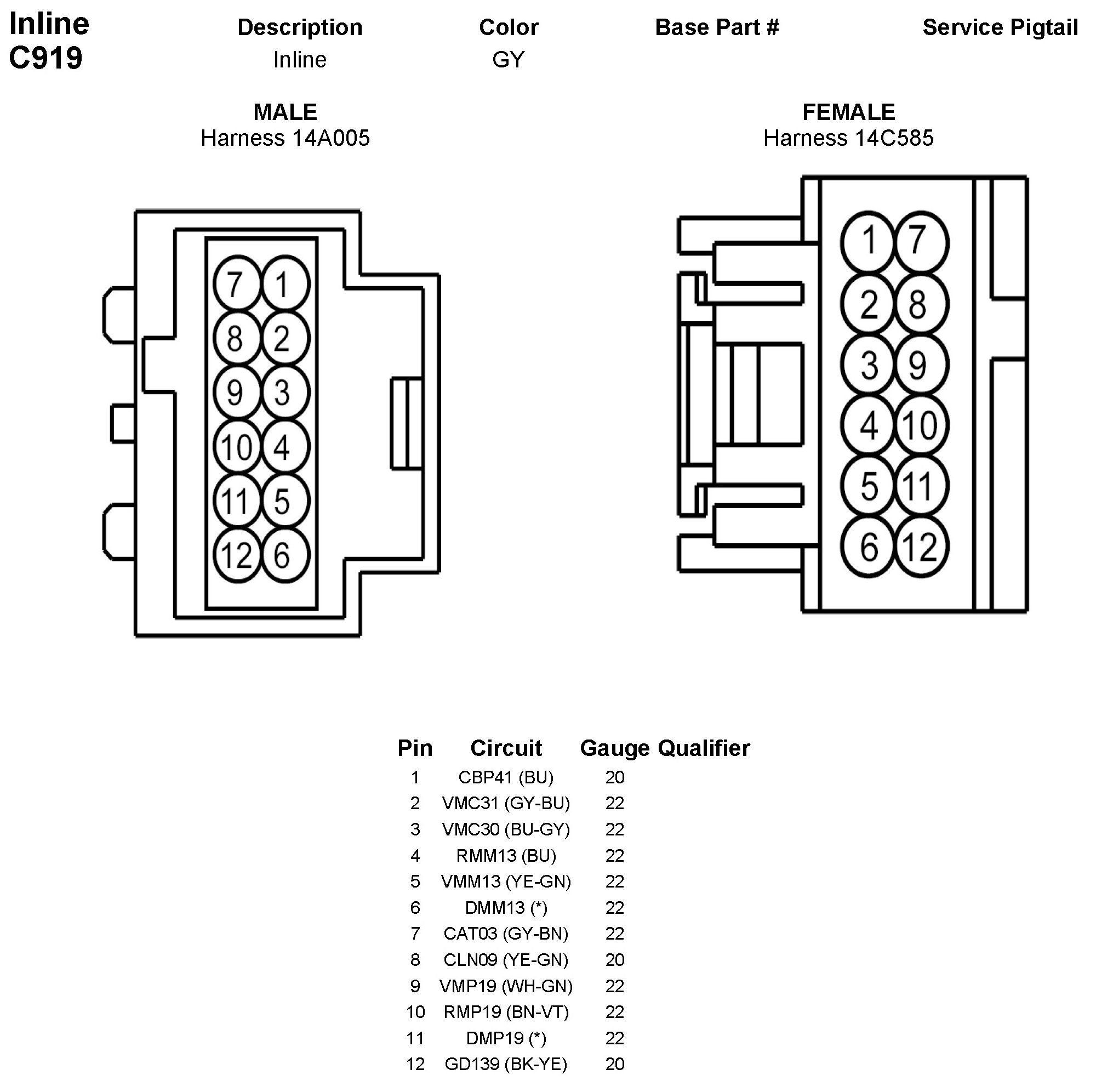 Inline
C919

| Description | Color | Base Part # | Service Pigtail |
|---|---|---|---|
| Inline | GY | | |

MALE
Harness 14A005

7 1
8 2
9 3
10 4
11 5
12 6

FEMALE
Harness 14C585

1 7
2 8
3 9
4 10
5 11
6 12

| Pin | Circuit | Gauge | Qualifier |
|---|---|---|---|
| 1 | CBP41 (BU) | 20 | |
| 2 | VMC31 (GY-BU) | 22 | |
| 3 | VMC30 (BU-GY) | 22 | |
| 4 | RMM13 (BU) | 22 | |
| 5 | VMM13 (YE-GN) | 22 | |
| 6 | DMM13 (*) | 22 | |
| 7 | CAT03 (GY-BN) | 22 | |
| 8 | CLN09 (YE-GN) | 20 | |
| 9 | VMP19 (WH-GN) | 22 | |
| 10 | RMP19 (BN-VT) | 22 | |
| 11 | DMP19 (*) | 22 | |
| 12 | GD139 (BK-YE) | 20 | |