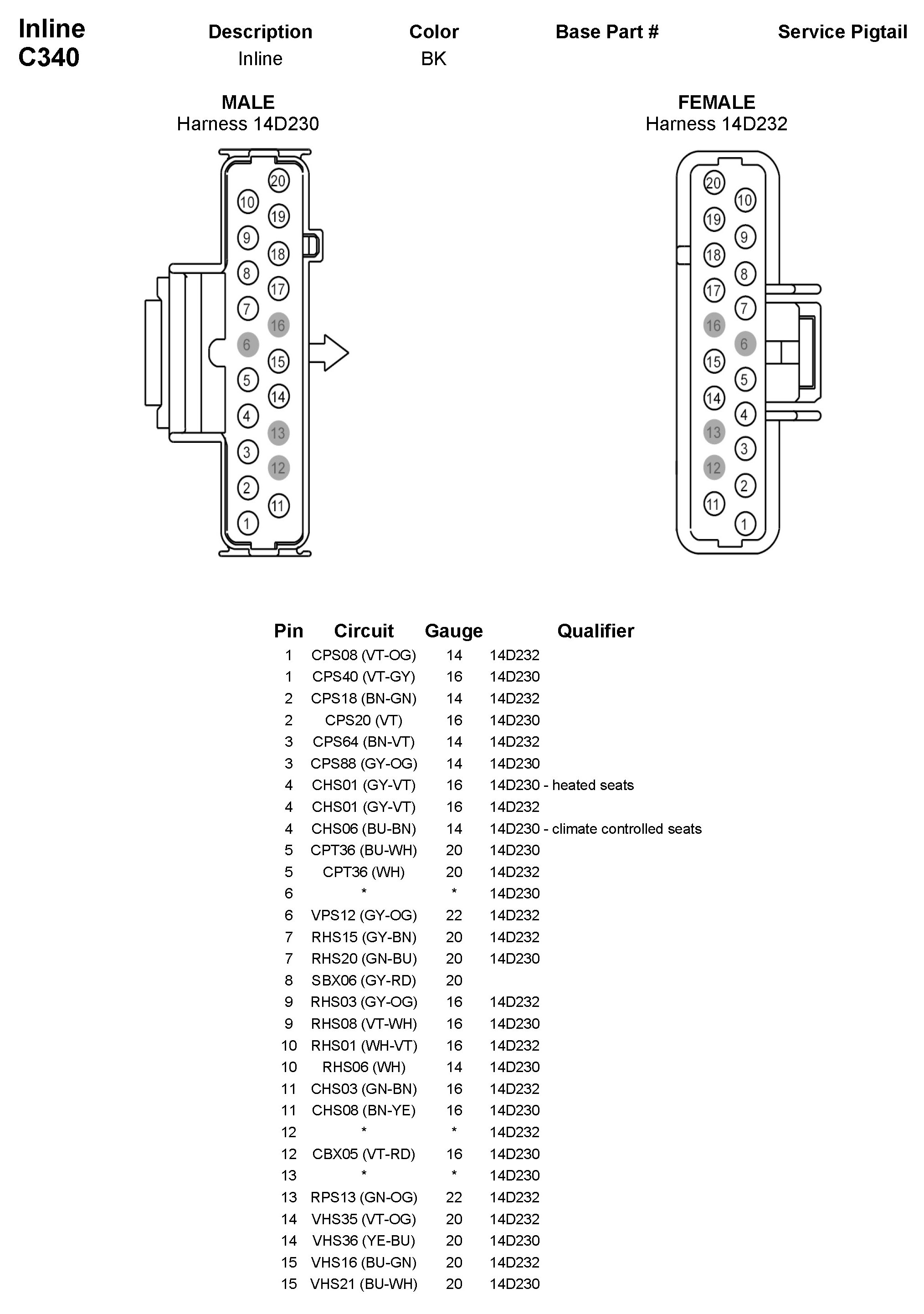 Inline
C340

| Description | Color | Base Part # | Service Pigtail |
|---|---|---|---|
| Inline | BK | | |

MALE
Harness 14D230

20 10 19 9 18 8 17 7 16 6 15 5 14 4 13 3 12 2 11 1

FEMALE
Harness 14D232

20 10 19 9 18 8 17 7 16 6 15 5 14 4 13 3 12 2 11 1

| Pin | Circuit | Gauge | Qualifier |
|---|---|---|---|
| 1 | CPS08 (VT-OG) | 14 | 14D232 |
| 1 | CPS40 (VT-GY) | 16 | 14D230 |
| 2 | CPS18 (BN-GN) | 14 | 14D232 |
| 2 | CPS20 (VT) | 16 | 14D230 |
| 3 | CPS64 (BN-VT) | 14 | 14D232 |
| 3 | CPS88 (GY-OG) | 14 | 14D230 |
| 4 | CHS01 (GY-VT) | 16 | 14D230 - heated seats |
| 4 | CHS01 (GY-VT) | 16 | 14D232 |
| 4 | CHS06 (BU-BN) | 14 | 14D230 - climate controlled seats |
| 5 | CPT36 (BU-WH) | 20 | 14D230 |
| 5 | CPT36 (WH) | 20 | 14D232 |
| 6 | * | * | 14D230 |
| 6 | VPS12 (GY-OG) | 22 | 14D232 |
| 7 | RHS15 (GY-BN) | 20 | 14D232 |
| 7 | RHS20 (GN-BU) | 20 | 14D230 |
| 8 | SBX06 (GY-RD) | 20 | |
| 9 | RHS03 (GY-OG) | 16 | 14D232 |
| 9 | RHS08 (VT-WH) | 16 | 14D230 |
| 10 | RHS01 (WH-VT) | 16 | 14D232 |
| 10 | RHS06 (WH) | 14 | 14D230 |
| 11 | CHS03 (GN-BN) | 16 | 14D232 |
| 11 | CHS08 (BN-YE) | 16 | 14D230 |
| 12 | * | * | 14D232 |
| 12 | CBX05 (VT-RD) | 16 | 14D230 |
| 13 | * | * | 14D230 |
| 13 | RPS13 (GN-OG) | 22 | 14D232 |
| 14 | VHS35 (VT-OG) | 20 | 14D232 |
| 14 | VHS36 (YE-BU) | 20 | 14D230 |
| 15 | VHS16 (BU-GN) | 20 | 14D232 |
| 15 | VHS21 (BU-WH) | 20 | 14D230 |