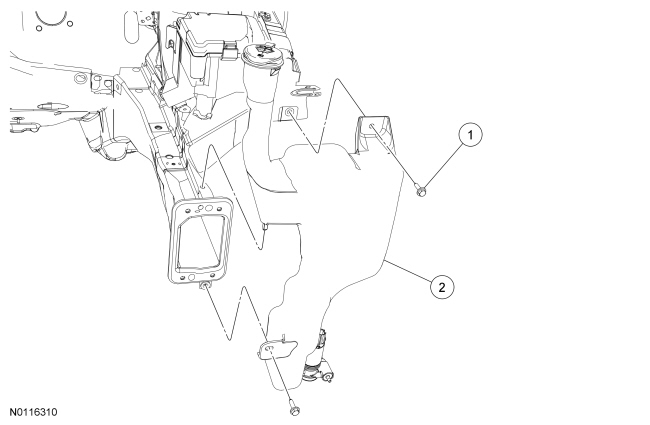 1

2

N0116310