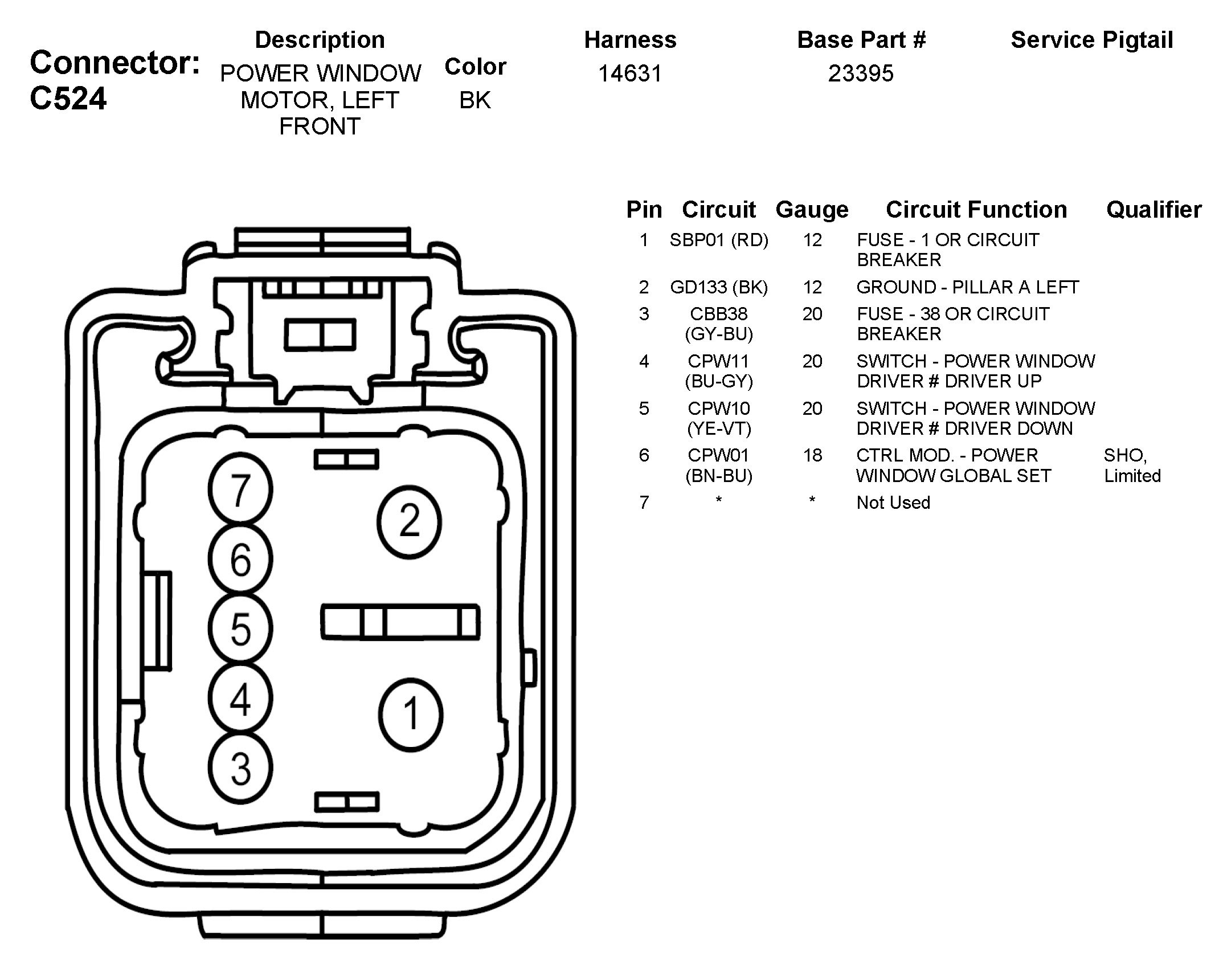 Connector: C524

| Description | Color | Harness | Base Part # | Service Pigtail |
|---|---|---|---|---|
| POWER WINDOW MOTOR, LEFT FRONT | BK | 14631 | 23395 | |

7
6
5
4
3
2
1

| Pin | Circuit | Gauge | Circuit Function | Qualifier |
|---|---|---|---|---|
| 1 | SBP01 (RD) | 12 | FUSE - 1 OR CIRCUIT BREAKER | |
| 2 | GD133 (BK) | 12 | GROUND - PILLAR A LEFT | |
| 3 | CBB38 (GY-BU) | 20 | FUSE - 38 OR CIRCUIT BREAKER | |
| 4 | CPW11 (BU-GY) | 20 | SWITCH - POWER WINDOW DRIVER # DRIVER UP | |
| 5 | CPW10 (YE-VT) | 20 | SWITCH - POWER WINDOW DRIVER # DRIVER DOWN | |
| 6 | CPW01 (BN-BU) | 18 | CTRL MOD. - POWER WINDOW GLOBAL SET | SHO, Limited |
| 7 | * | * | Not Used | |