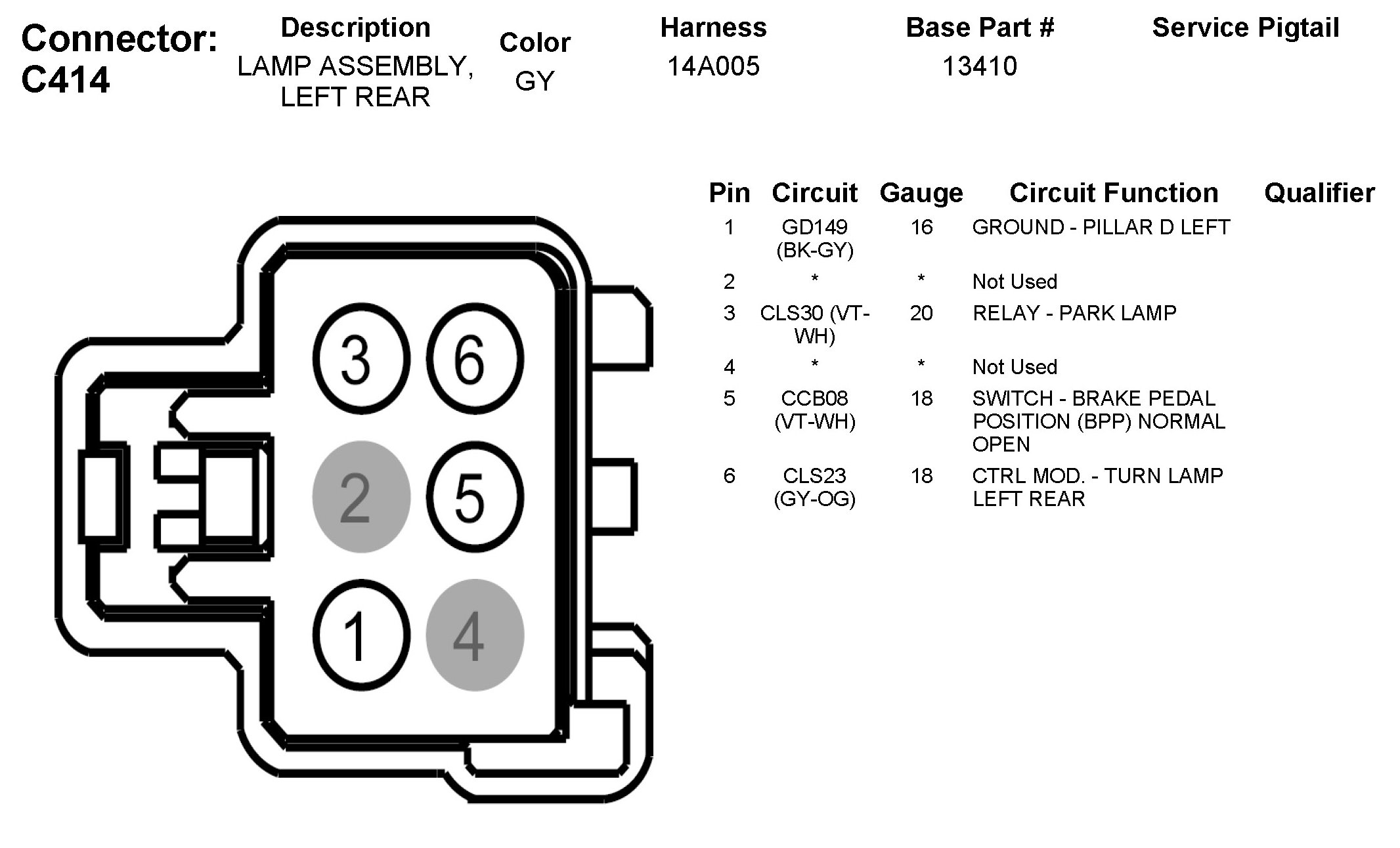 Connector: C414

| Description | Color | Harness | Base Part # | Service Pigtail |
|---|---|---|---|---|
| LAMP ASSEMBLY, LEFT REAR | GY | 14A005 | 13410 | |

3 6
2 5
1 4

| Pin | Circuit | Gauge | Circuit Function | Qualifier |
|---|---|---|---|---|
| 1 | GD149 (BK-GY) | 16 | GROUND - PILLAR D LEFT | |
| 2 | * | * | Not Used | |
| 3 | CLS30 (VT-WH) | 20 | RELAY - PARK LAMP | |
| 4 | * | * | Not Used | |
| 5 | CCB08 (VT-WH) | 18 | SWITCH - BRAKE PEDAL POSITION (BPP) NORMAL OPEN | |
| 6 | CLS23 (GY-OG) | 18 | CTRL MOD. - TURN LAMP LEFT REAR | |