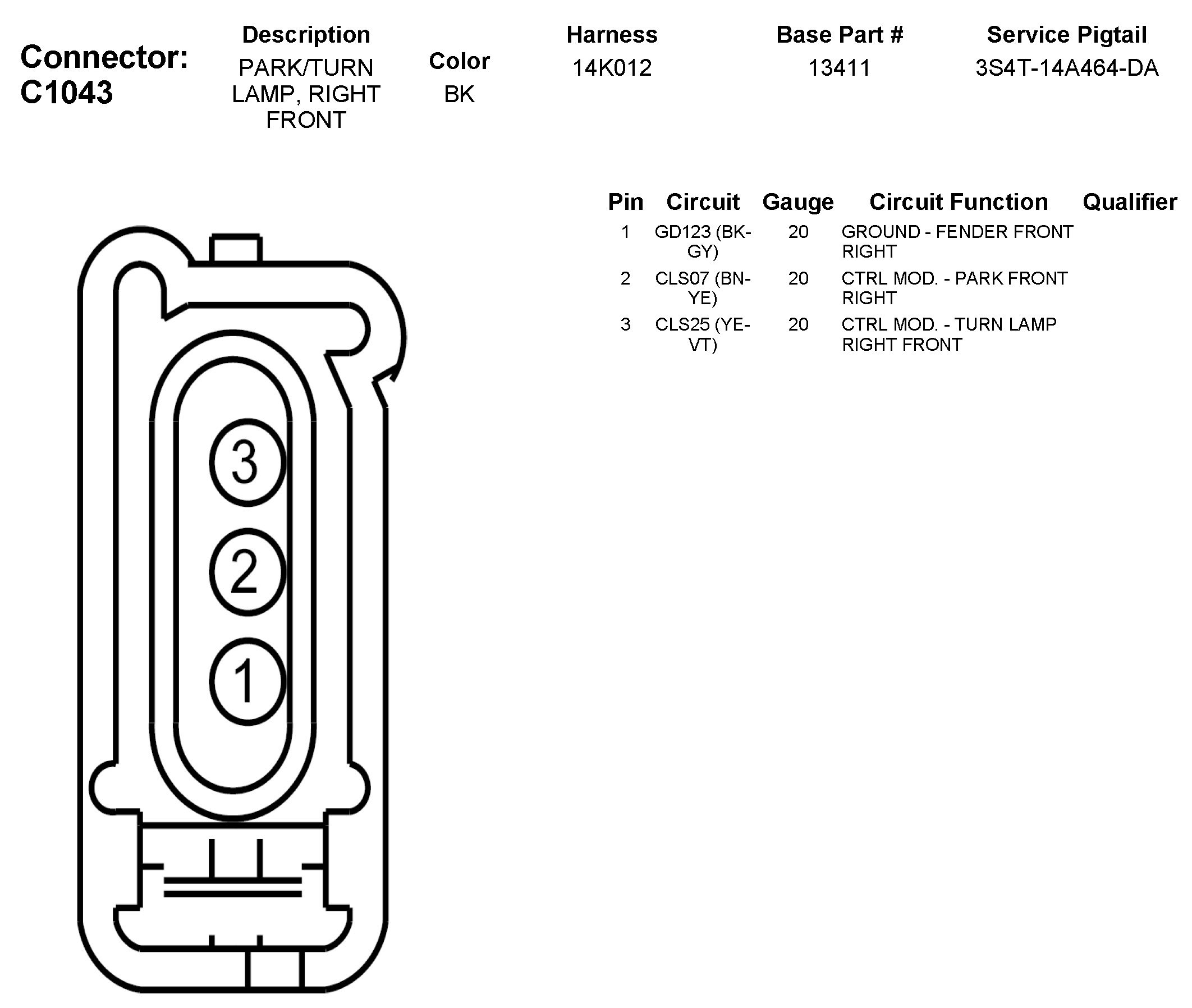 Connector: C1043

| Description | Color | Harness | Base Part # | Service Pigtail |
|---|---|---|---|---|
| PARK/TURN LAMP, RIGHT FRONT | BK | 14K012 | 13411 | 3S4T-14A464-DA |

3
2
1

| Pin | Circuit | Gauge | Circuit Function | Qualifier |
|---|---|---|---|---|
| 1 | GD123 (BK-GY) | 20 | GROUND - FENDER FRONT RIGHT | |
| 2 | CLS07 (BN-YE) | 20 | CTRL MOD. - PARK FRONT RIGHT | |
| 3 | CLS25 (YE-VT) | 20 | CTRL MOD. - TURN LAMP RIGHT FRONT | |