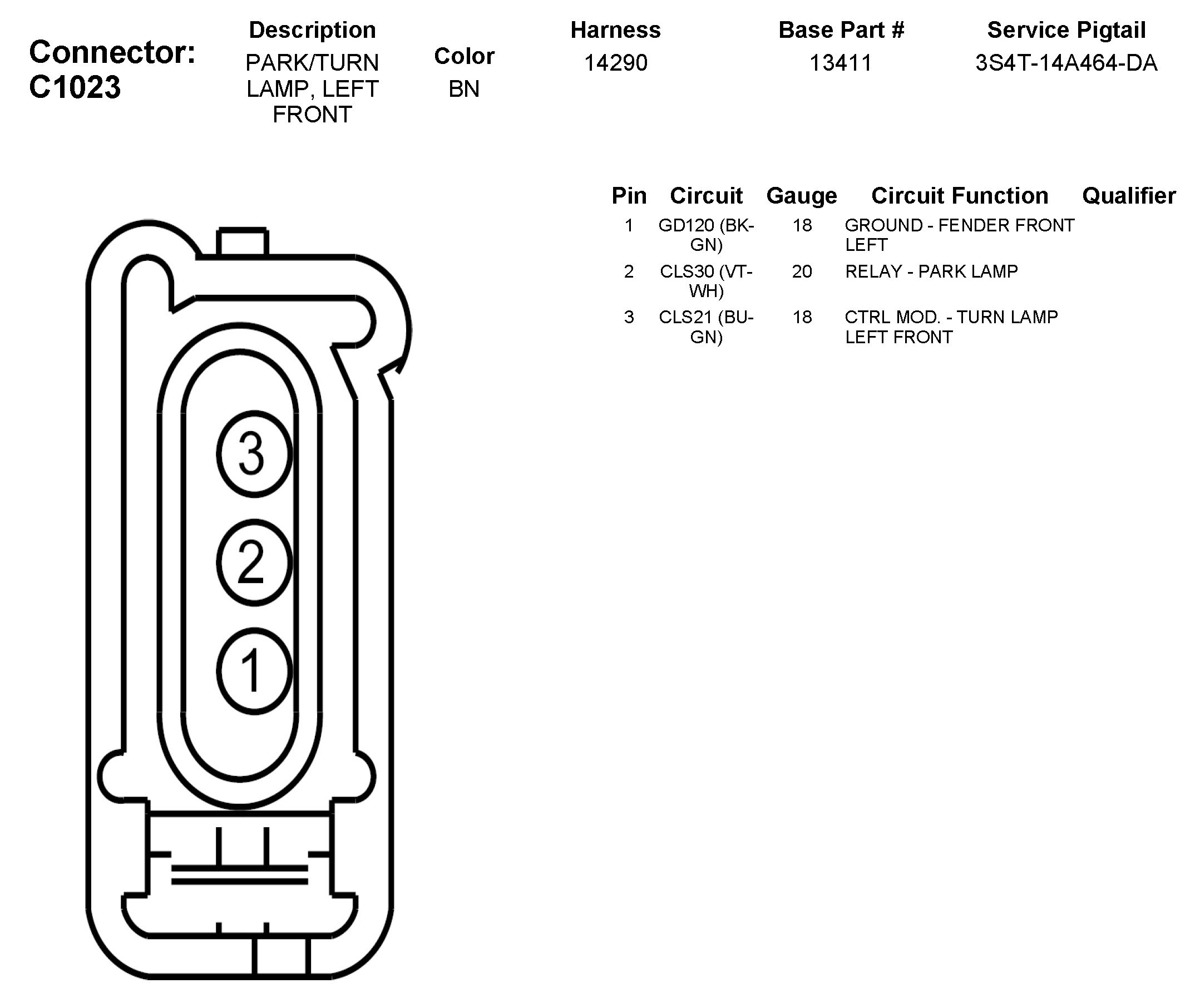 Connector: C1023

| Description | Color | Harness | Base Part # | Service Pigtail |
|---|---|---|---|---|
| PARK/TURN LAMP, LEFT FRONT | BN | 14290 | 13411 | 3S4T-14A464-DA |

| Pin | Circuit | Gauge | Circuit Function | Qualifier |
|---|---|---|---|---|
| 1 | GD120 (BK-GN) | 18 | GROUND - FENDER FRONT LEFT | |
| 2 | CLS30 (VT-WH) | 20 | RELAY - PARK LAMP | |
| 3 | CLS21 (BU-GN) | 18 | CTRL MOD. - TURN LAMP LEFT FRONT | |

3
2
1