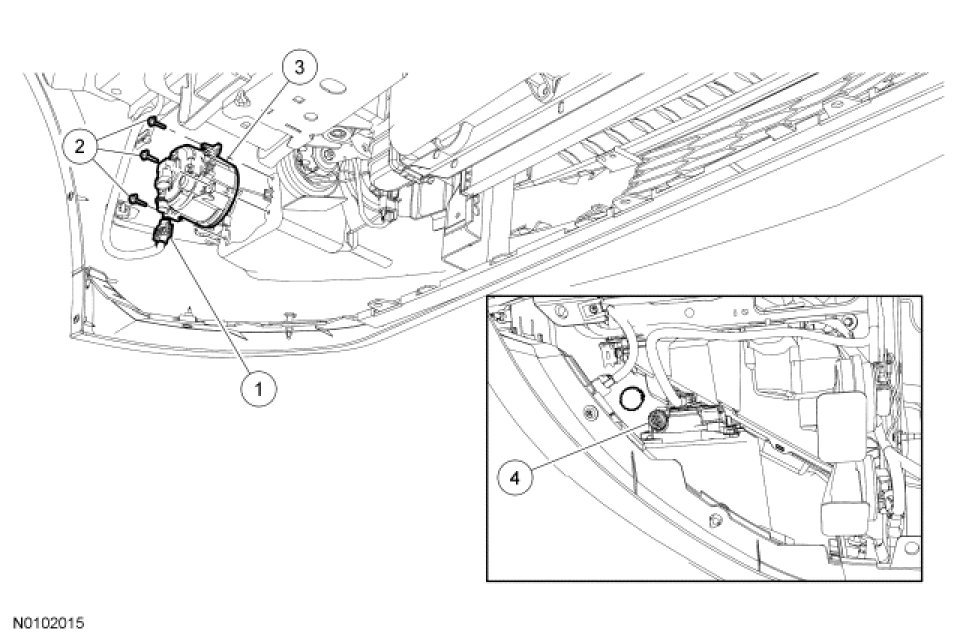 3
2
1
4
N0102015