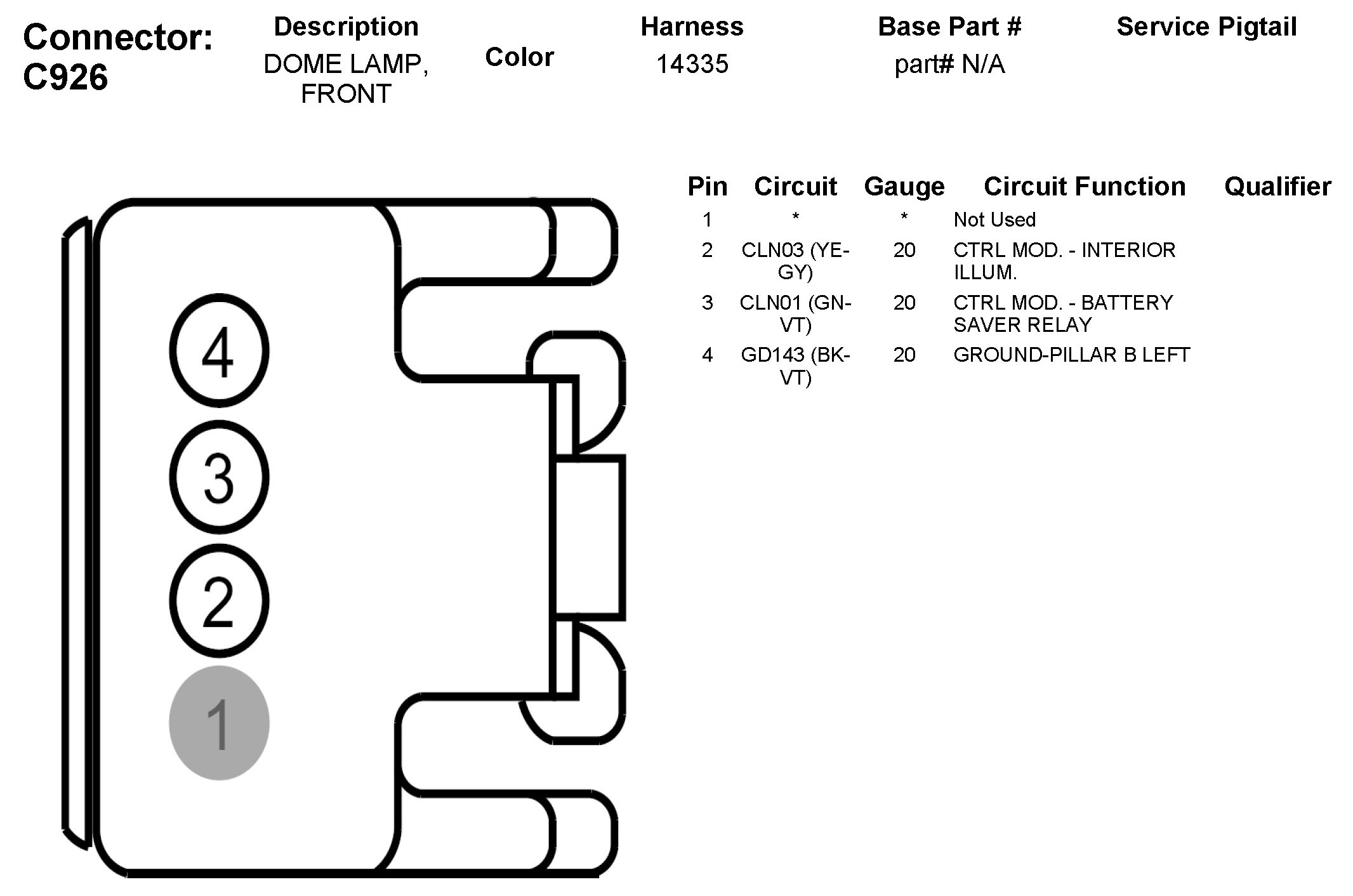 Connector: C926

| Description | Color | Harness | Base Part # | Service Pigtail |
|---|---|---|---|---|
| DOME LAMP, FRONT | | 14335 | part# N/A | |

4

3

2

1

| Pin | Circuit | Gauge | Circuit Function | Qualifier |
|---|---|---|---|---|
| 1 | * | * | Not Used | |
| 2 | CLN03 (YE-GY) | 20 | CTRL MOD. - INTERIOR ILLUM. | |
| 3 | CLN01 (GN-VT) | 20 | CTRL MOD. - BATTERY SAVER RELAY | |
| 4 | GD143 (BK-VT) | 20 | GROUND-PILLAR B LEFT | |