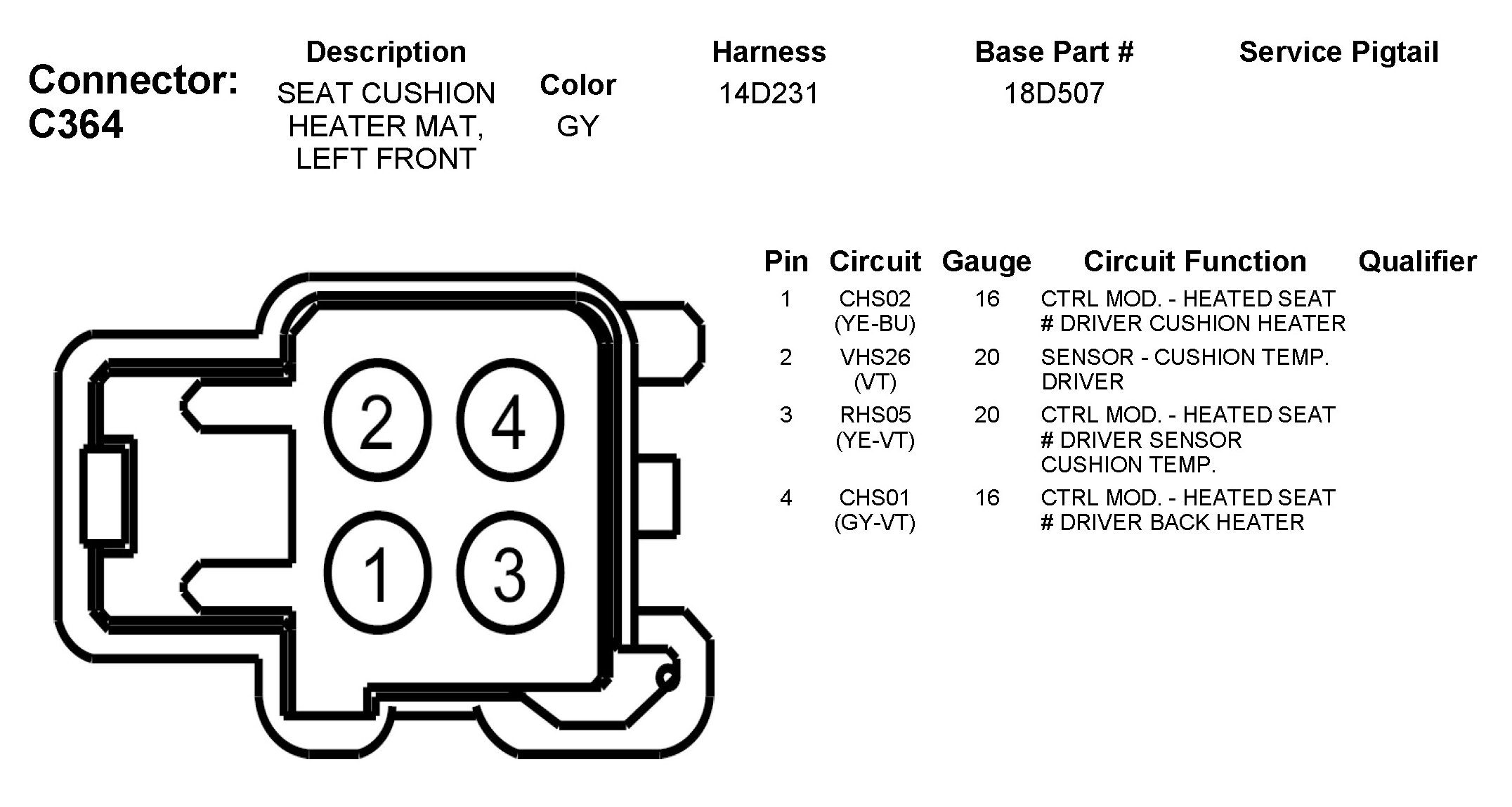 Connector: C364

| Description | Color | Harness | Base Part # | Service Pigtail |
|---|---|---|---|---|
| SEAT CUSHION HEATER MAT, LEFT FRONT | GY | 14D231 | 18D507 | |

2 4
1 3

| Pin | Circuit | Gauge | Circuit Function | Qualifier |
|---|---|---|---|---|
| 1 | CHS02 (YE-BU) | 16 | CTRL MOD. - HEATED SEAT # DRIVER CUSHION HEATER | |
| 2 | VHS26 (VT) | 20 | SENSOR - CUSHION TEMP. DRIVER | |
| 3 | RHS05 (YE-VT) | 20 | CTRL MOD. - HEATED SEAT # DRIVER SENSOR CUSHION TEMP. | |
| 4 | CHS01 (GY-VT) | 16 | CTRL MOD. - HEATED SEAT # DRIVER BACK HEATER | |