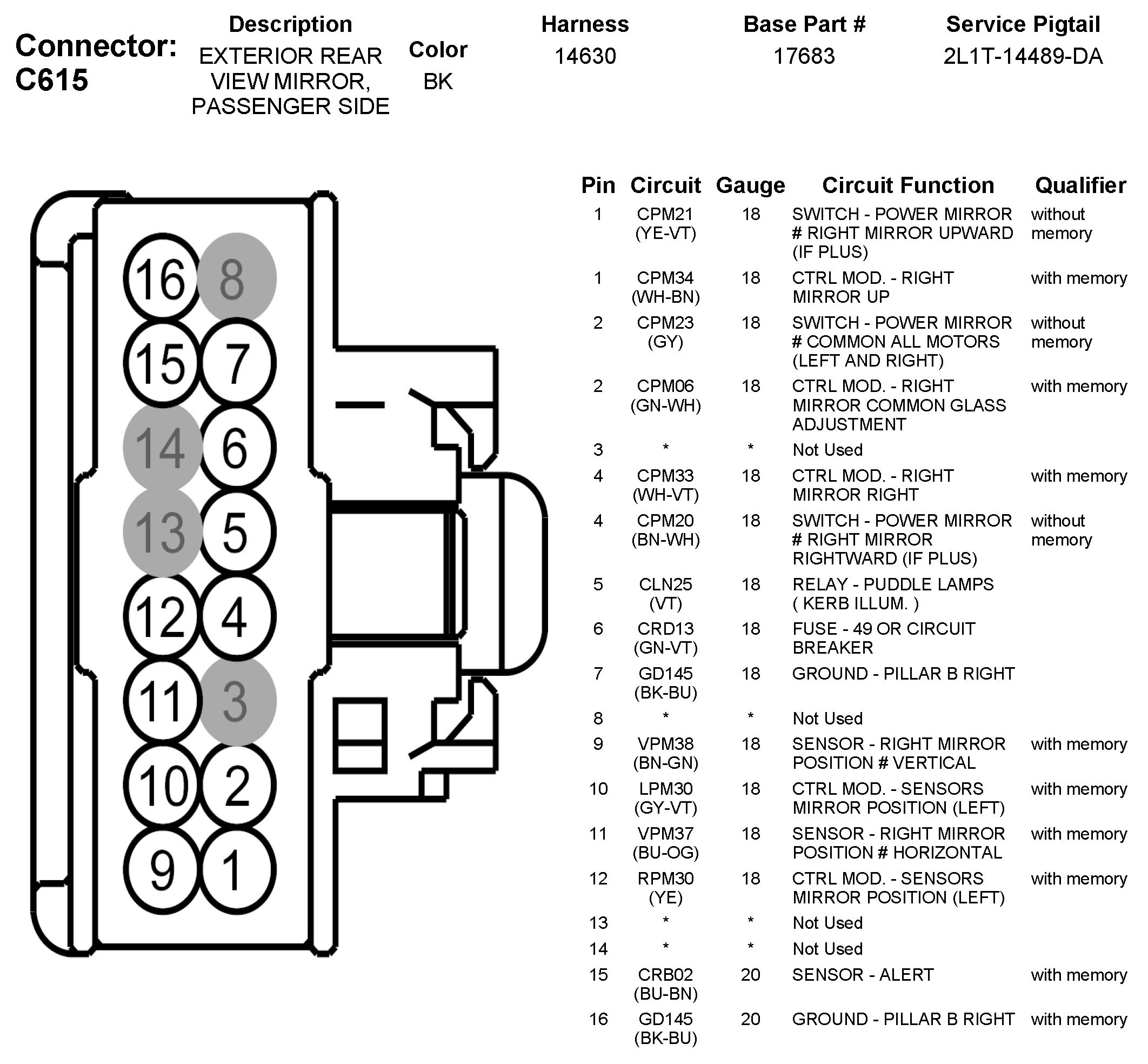 Connector: C615

| Description | Color | Harness | Base Part # | Service Pigtail |
|---|---|---|---|---|
| EXTERIOR REAR VIEW MIRROR, PASSENGER SIDE | BK | 14630 | 17683 | 2L1T-14489-DA |

16 8
15 7
14 6
13 5
12 4
11 3
10 2
9 1

| Pin | Circuit | Gauge | Circuit Function | Qualifier |
|---|---|---|---|---|
| 1 | CPM21 (YE-VT) | 18 | SWITCH - POWER MIRROR # RIGHT MIRROR UPWARD (IF PLUS) | without memory |
| 1 | CPM34 (WH-BN) | 18 | CTRL MOD. - RIGHT MIRROR UP | with memory |
| 2 | CPM23 (GY) | 18 | SWITCH - POWER MIRROR # COMMON ALL MOTORS (LEFT AND RIGHT) | without memory |
| 2 | CPM06 (GN-WH) | 18 | CTRL MOD. - RIGHT MIRROR COMMON GLASS ADJUSTMENT | with memory |
| 3 | * | * | Not Used | |
| 4 | CPM33 (WH-VT) | 18 | CTRL MOD. - RIGHT MIRROR RIGHT | with memory |
| 4 | CPM20 (BN-WH) | 18 | SWITCH - POWER MIRROR # RIGHT MIRROR RIGHTWARD (IF PLUS) | without memory |
| 5 | CLN25 (VT) | 18 | RELAY - PUDDLE LAMPS ( KERB ILLUM. ) | |
| 6 | CRD13 (GN-VT) | 18 | FUSE - 49 OR CIRCUIT BREAKER | |
| 7 | GD145 (BK-BU) | 18 | GROUND - PILLAR B RIGHT | |
| 8 | * | * | Not Used | |
| 9 | VPM38 (BN-GN) | 18 | SENSOR - RIGHT MIRROR POSITION # VERTICAL | with memory |
| 10 | LPM30 (GY-VT) | 18 | CTRL MOD. - SENSORS MIRROR POSITION (LEFT) | with memory |
| 11 | VPM37 (BU-OG) | 18 | SENSOR - RIGHT MIRROR POSITION # HORIZONTAL | with memory |
| 12 | RPM30 (YE) | 18 | CTRL MOD. - SENSORS MIRROR POSITION (LEFT) | with memory |
| 13 | * | * | Not Used | |
| 14 | * | * | Not Used | |
| 15 | CRB02 (BU-BN) | 20 | SENSOR - ALERT | with memory |
| 16 | GD145 (BK-BU) | 20 | GROUND - PILLAR B RIGHT | with memory |