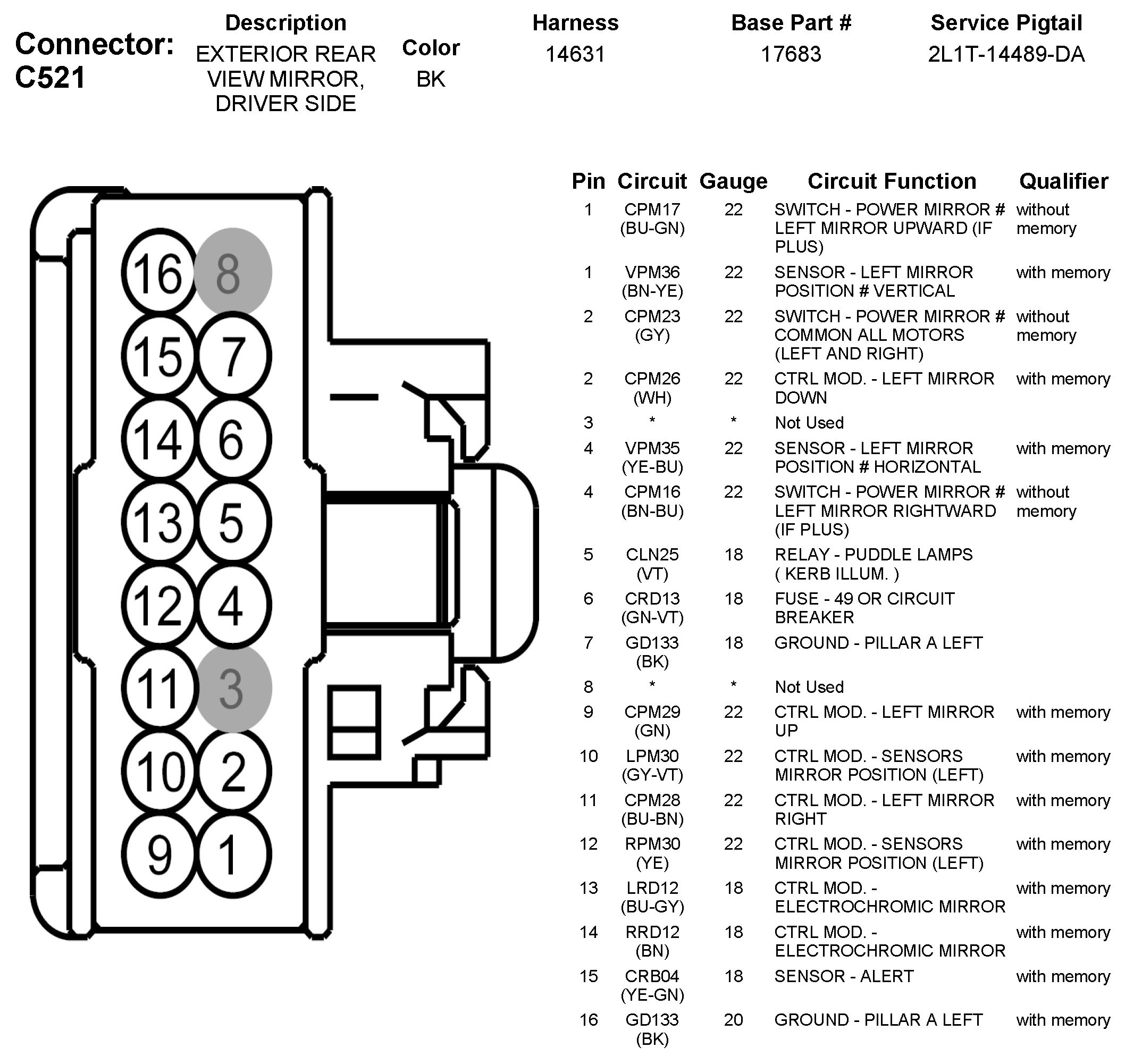 Connector: C521

| Description | Color | Harness | Base Part # | Service Pigtail |
|---|---|---|---|---|
| EXTERIOR REAR VIEW MIRROR, DRIVER SIDE | BK | 14631 | 17683 | 2L1T-14489-DA |

16 8
15 7
14 6
13 5
12 4
11 3
10 2
9 1

| Pin | Circuit | Gauge | Circuit Function | Qualifier |
|---|---|---|---|---|
| 1 | CPM17 (BU-GN) | 22 | SWITCH - POWER MIRROR # LEFT MIRROR UPWARD (IF PLUS) | without memory |
| 1 | VPM36 (BN-YE) | 22 | SENSOR - LEFT MIRROR POSITION # VERTICAL | with memory |
| 2 | CPM23 (GY) | 22 | SWITCH - POWER MIRROR # COMMON ALL MOTORS (LEFT AND RIGHT) | without memory |
| 2 | CPM26 (WH) | 22 | CTRL MOD. - LEFT MIRROR DOWN | with memory |
| 3 | * | * | Not Used | |
| 4 | VPM35 (YE-BU) | 22 | SENSOR - LEFT MIRROR POSITION # HORIZONTAL | with memory |
| 4 | CPM16 (BN-BU) | 22 | SWITCH - POWER MIRROR # LEFT MIRROR RIGHTWARD (IF PLUS) | without memory |
| 5 | CLN25 (VT) | 18 | RELAY - PUDDLE LAMPS ( KERB ILLUM. ) | |
| 6 | CRD13 (GN-VT) | 18 | FUSE - 49 OR CIRCUIT BREAKER | |
| 7 | GD133 (BK) | 18 | GROUND - PILLAR A LEFT | |
| 8 | * | * | Not Used | |
| 9 | CPM29 (GN) | 22 | CTRL MOD. - LEFT MIRROR UP | with memory |
| 10 | LPM30 (GY-VT) | 22 | CTRL MOD. - SENSORS MIRROR POSITION (LEFT) | with memory |
| 11 | CPM28 (BU-BN) | 22 | CTRL MOD. - LEFT MIRROR RIGHT | with memory |
| 12 | RPM30 (YE) | 22 | CTRL MOD. - SENSORS MIRROR POSITION (LEFT) | with memory |
| 13 | LRD12 (BU-GY) | 18 | CTRL MOD. - ELECTROCHROMIC MIRROR | with memory |
| 14 | RRD12 (BN) | 18 | CTRL MOD. - ELECTROCHROMIC MIRROR | with memory |
| 15 | CRB04 (YE-GN) | 18 | SENSOR - ALERT | with memory |
| 16 | GD133 (BK) | 20 | GROUND - PILLAR A LEFT | with memory |