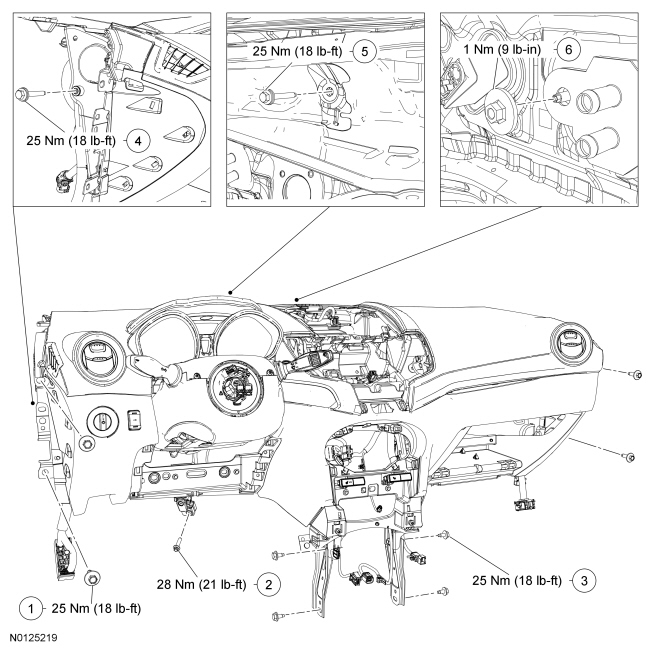 25 Nm (18 lb-ft) 4

25 Nm (18 lb-ft) 5

1 Nm (9 lb-in) 6

28 Nm (21 lb-ft) 2

25 Nm (18 lb-ft) 3

1 25 Nm (18 lb-ft)

N0125219