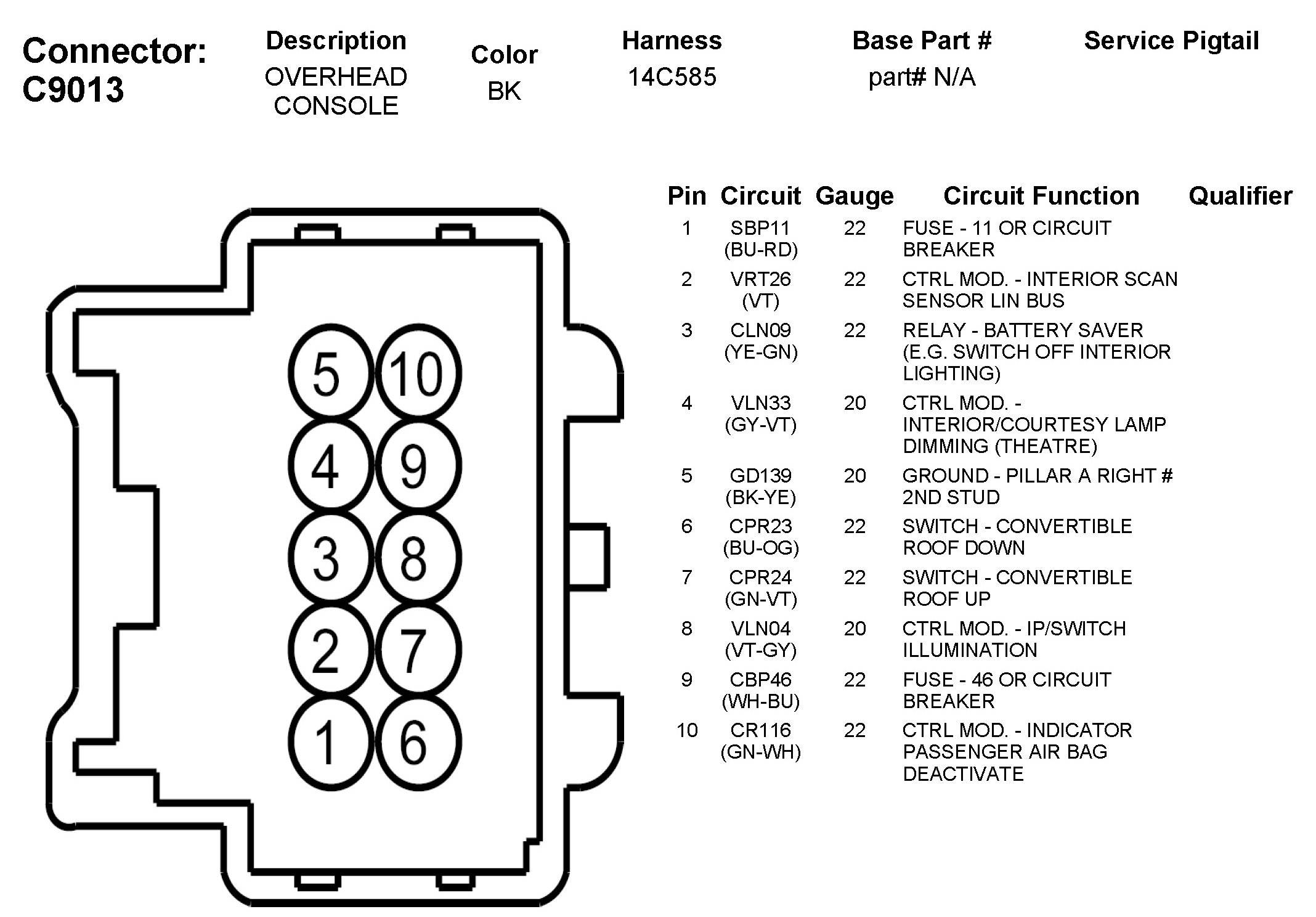 Connector: C9013

| Description | Color | Harness | Base Part # | Service Pigtail |
|---|---|---|---|---|
| OVERHEAD CONSOLE | BK | 14C585 | part# N/A | |

5 10
4 9
3 8
2 7
1 6

| Pin | Circuit | Gauge | Circuit Function | Qualifier |
|---|---|---|---|---|
| 1 | SBP11 (BU-RD) | 22 | FUSE - 11 OR CIRCUIT BREAKER | |
| 2 | VRT26 (VT) | 22 | CTRL MOD. - INTERIOR SCAN SENSOR LIN BUS | |
| 3 | CLN09 (YE-GN) | 22 | RELAY - BATTERY SAVER (E.G. SWITCH OFF INTERIOR LIGHTING) | |
| 4 | VLN33 (GY-VT) | 20 | CTRL MOD. - INTERIOR/COURTESY LAMP DIMMING (THEATRE) | |
| 5 | GD139 (BK-YE) | 20 | GROUND - PILLAR A RIGHT # 2ND STUD | |
| 6 | CPR23 (BU-OG) | 22 | SWITCH - CONVERTIBLE ROOF DOWN | |
| 7 | CPR24 (GN-VT) | 22 | SWITCH - CONVERTIBLE ROOF UP | |
| 8 | VLN04 (VT-GY) | 20 | CTRL MOD. - IP/SWITCH ILLUMINATION | |
| 9 | CBP46 (WH-BU) | 22 | FUSE - 46 OR CIRCUIT BREAKER | |
| 10 | CR116 (GN-WH) | 22 | CTRL MOD. - INDICATOR PASSENGER AIR BAG DEACTIVATE | |