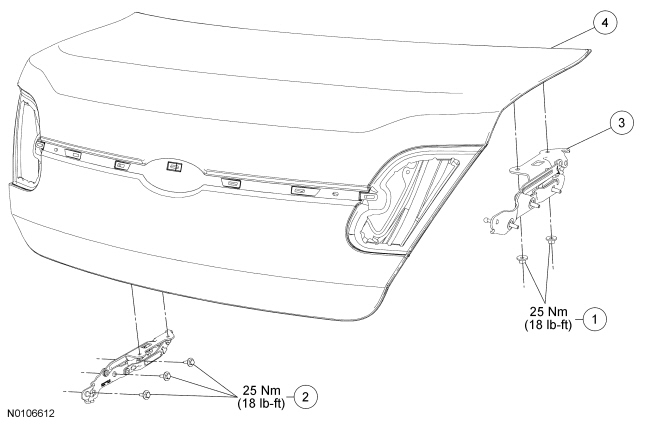 4

3

25 Nm
(18 lb-ft)
1

25 Nm
(18 lb-ft)
2

N0106612