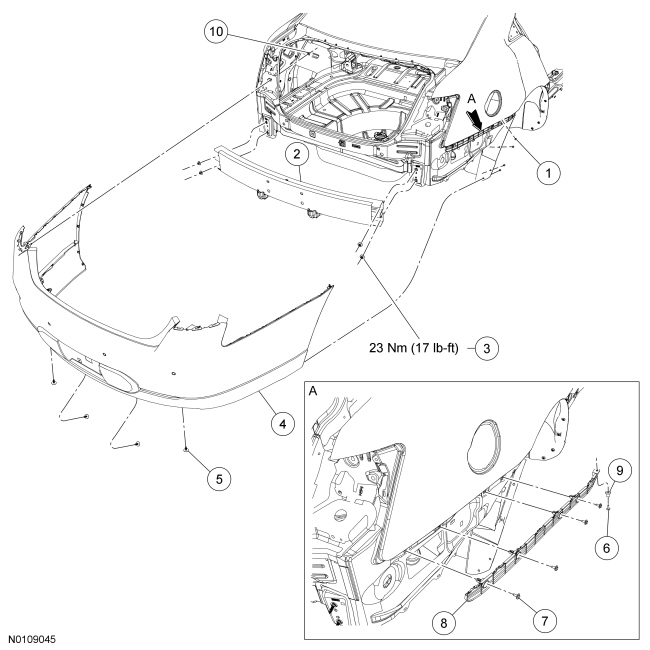 10
A
2
1
23 Nm (17 lb-ft)
3
4
5
A
9
6
8
7
N0109045