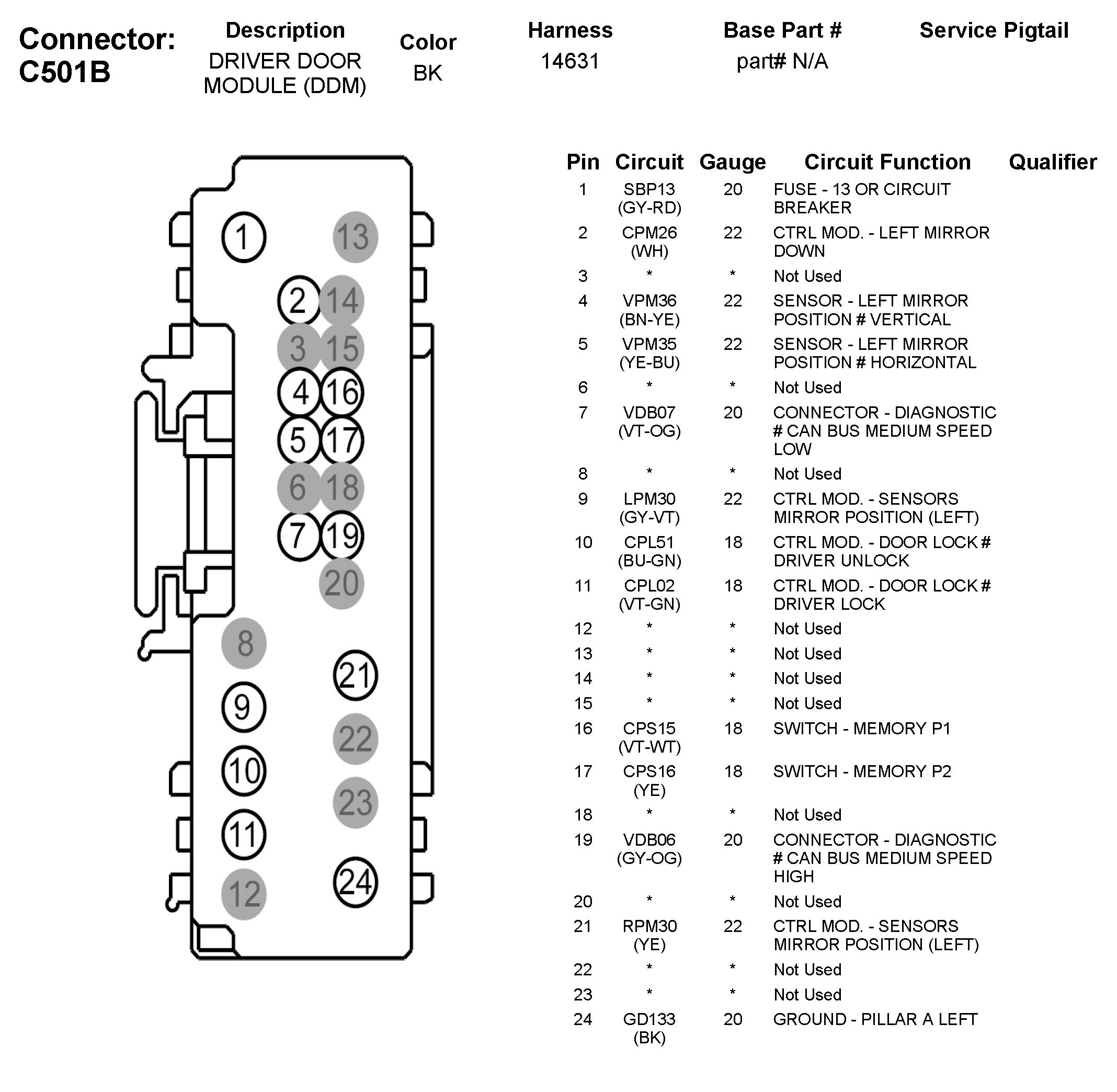 | Connector: C501B | Description | Color | Harness | Base Part # | Service Pigtail |
|---|---|---|---|---|---|
| | DRIVER DOOR MODULE (DDM) | BK | 14631 | part# N/A | |

1 13 2 14 3 15 4 16 5 17 6 18 7 19 20 8 21 9 22 10 23 11 24 12

| Pin | Circuit | Gauge | Circuit Function | Qualifier |
|---|---|---|---|---|
| 1 | SBP13 (GY-RD) | 20 | FUSE - 13 OR CIRCUIT BREAKER | |
| 2 | CPM26 (WH) | 22 | CTRL MOD. - LEFT MIRROR DOWN | |
| 3 | * | * | Not Used | |
| 4 | VPM36 (BN-YE) | 22 | SENSOR - LEFT MIRROR POSITION # VERTICAL | |
| 5 | VPM35 (YE-BU) | 22 | SENSOR - LEFT MIRROR POSITION # HORIZONTAL | |
| 6 | * | * | Not Used | |
| 7 | VDB07 (VT-OG) | 20 | CONNECTOR - DIAGNOSTIC # CAN BUS MEDIUM SPEED LOW | |
| 8 | * | * | Not Used | |
| 9 | LPM30 (GY-VT) | 22 | CTRL MOD. - SENSORS MIRROR POSITION (LEFT) | |
| 10 | CPL51 (BU-GN) | 18 | CTRL MOD. - DOOR LOCK # DRIVER UNLOCK | |
| 11 | CPL02 (VT-GN) | 18 | CTRL MOD. - DOOR LOCK # DRIVER LOCK | |
| 12 | * | * | Not Used | |
| 13 | * | * | Not Used | |
| 14 | * | * | Not Used | |
| 15 | * | * | Not Used | |
| 16 | CPS15 (VT-WT) | 18 | SWITCH - MEMORY P1 | |
| 17 | CPS16 (YE) | 18 | SWITCH - MEMORY P2 | |
| 18 | * | * | Not Used | |
| 19 | VDB06 (GY-OG) | 20 | CONNECTOR - DIAGNOSTIC # CAN BUS MEDIUM SPEED HIGH | |
| 20 | * | * | Not Used | |
| 21 | RPM30 (YE) | 22 | CTRL MOD. - SENSORS MIRROR POSITION (LEFT) | |
| 22 | * | * | Not Used | |
| 23 | * | * | Not Used | |
| 24 | GD133 (BK) | 20 | GROUND - PILLAR A LEFT | |