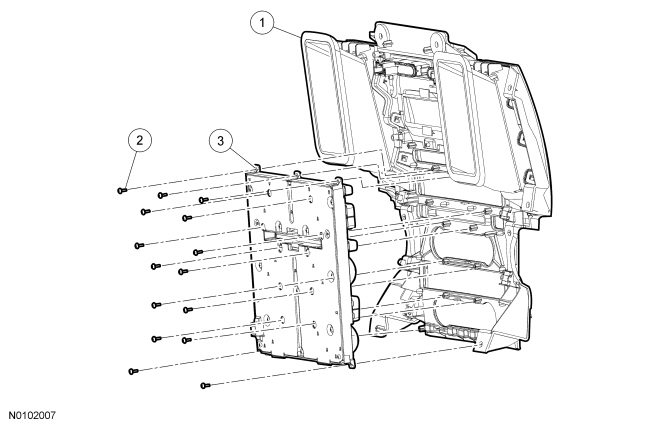 1
2
3
N0102007