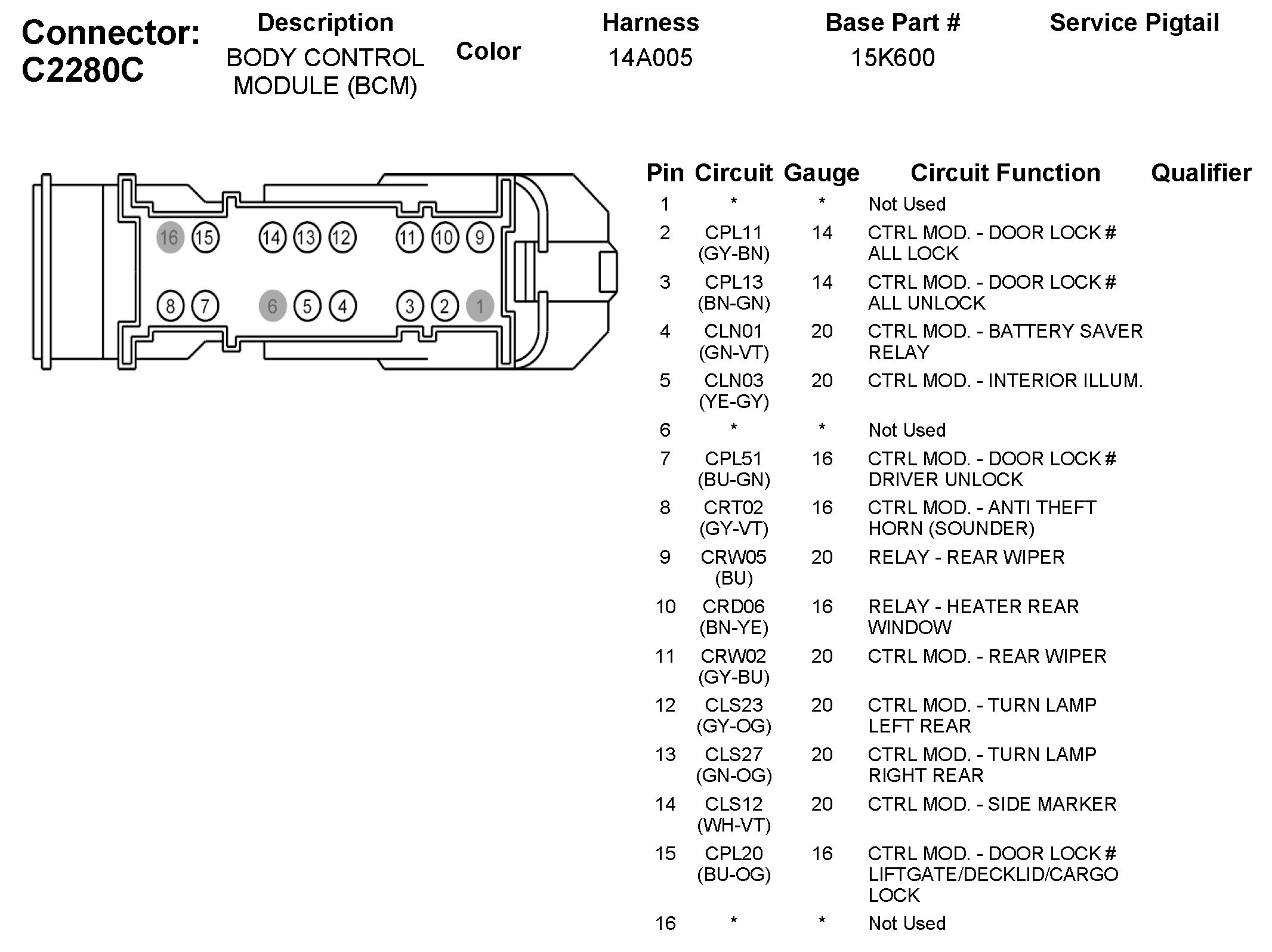 Connector: C2280C

| Description | Color | Harness | Base Part # | Service Pigtail |
|---|---|---|---|---|
| BODY CONTROL MODULE (BCM) | | 14A005 | 15K600 | |

16 15 14 13 12 11 10 9
8 7 6 5 4 3 2 1

| Pin | Circuit | Gauge | Circuit Function | Qualifier |
|---|---|---|---|---|
| 1 | * | * | Not Used | |
| 2 | CPL11 (GY-BN) | 14 | CTRL MOD. - DOOR LOCK # ALL LOCK | |
| 3 | CPL13 (BN-GN) | 14 | CTRL MOD. - DOOR LOCK # ALL UNLOCK | |
| 4 | CLN01 (GN-VT) | 20 | CTRL MOD. - BATTERY SAVER RELAY | |
| 5 | CLN03 (YE-GY) | 20 | CTRL MOD. - INTERIOR ILLUM. | |
| 6 | * | * | Not Used | |
| 7 | CPL51 (BU-GN) | 16 | CTRL MOD. - DOOR LOCK # DRIVER UNLOCK | |
| 8 | CRT02 (GY-VT) | 16 | CTRL MOD. - ANTI THEFT HORN (SOUNDER) | |
| 9 | CRW05 (BU) | 20 | RELAY - REAR WIPER | |
| 10 | CRD06 (BN-YE) | 16 | RELAY - HEATER REAR WINDOW | |
| 11 | CRW02 (GY-BU) | 20 | CTRL MOD. - REAR WIPER | |
| 12 | CLS23 (GY-OG) | 20 | CTRL MOD. - TURN LAMP LEFT REAR | |
| 13 | CLS27 (GN-OG) | 20 | CTRL MOD. - TURN LAMP RIGHT REAR | |
| 14 | CLS12 (WH-VT) | 20 | CTRL MOD. - SIDE MARKER | |
| 15 | CPL20 (BU-OG) | 16 | CTRL MOD. - DOOR LOCK # LIFTGATE/DECKLID/CARGO LOCK | |
| 16 | * | * | Not Used | |