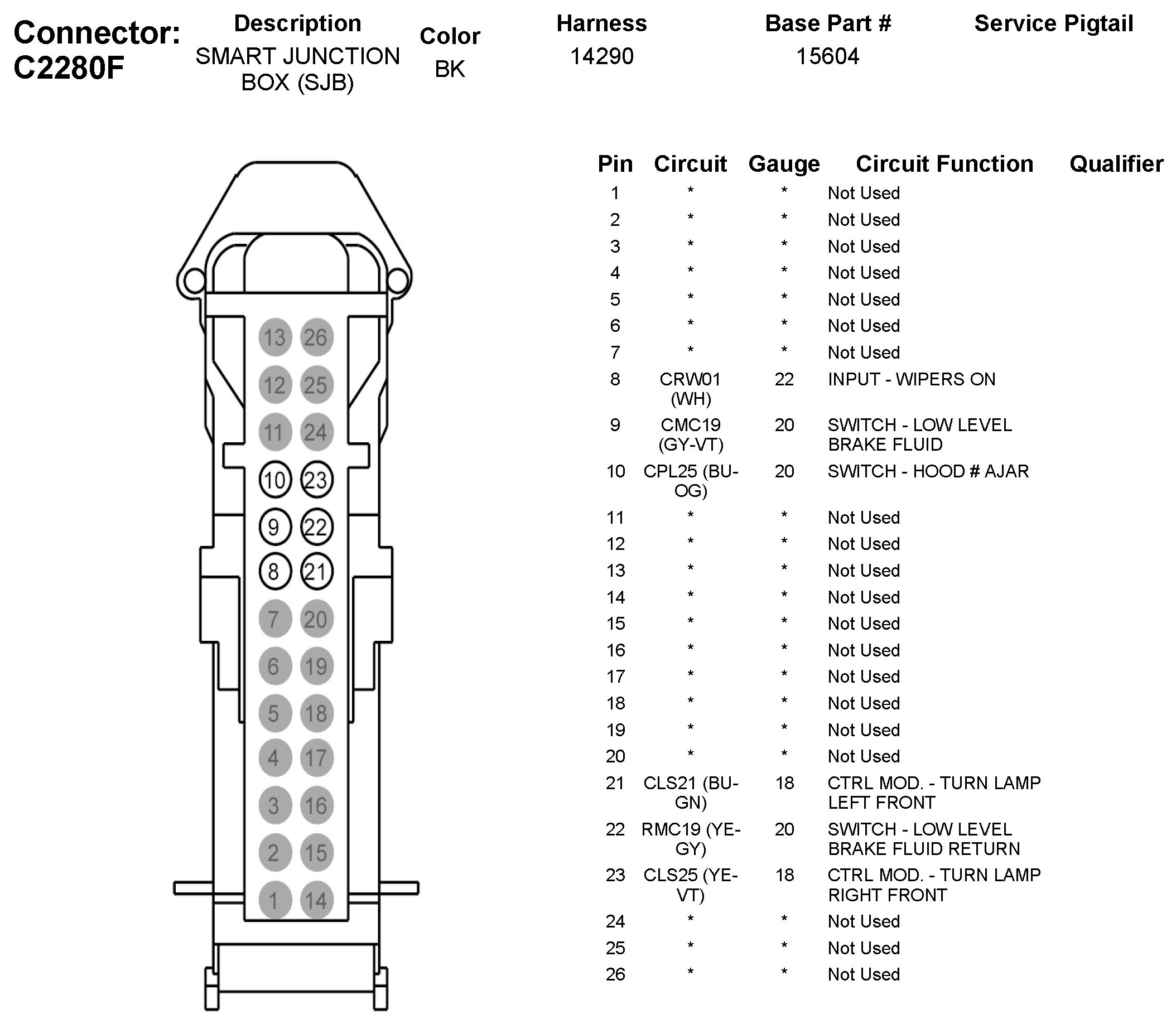 Connector: C2280F

| Description | Color | Harness | Base Part # | Service Pigtail |
|---|---|---|---|---|
| SMART JUNCTION BOX (SJB) | BK | 14290 | 15604 | |

13 26
12 25
11 24
10 23
9 22
8 21
7 20
6 19
5 18
4 17
3 16
2 15
1 14

| Pin | Circuit | Gauge | Circuit Function | Qualifier |
|---|---|---|---|---|
| 1 | * | * | Not Used | |
| 2 | * | * | Not Used | |
| 3 | * | * | Not Used | |
| 4 | * | * | Not Used | |
| 5 | * | * | Not Used | |
| 6 | * | * | Not Used | |
| 7 | * | * | Not Used | |
| 8 | CRW01 (WH) | 22 | INPUT - WIPERS ON | |
| 9 | CMC19 (GY-VT) | 20 | SWITCH - LOW LEVEL BRAKE FLUID | |
| 10 | CPL25 (BU-OG) | 20 | SWITCH - HOOD # AJAR | |
| 11 | * | * | Not Used | |
| 12 | * | * | Not Used | |
| 13 | * | * | Not Used | |
| 14 | * | * | Not Used | |
| 15 | * | * | Not Used | |
| 16 | * | * | Not Used | |
| 17 | * | * | Not Used | |
| 18 | * | * | Not Used | |
| 19 | * | * | Not Used | |
| 20 | * | * | Not Used | |
| 21 | CLS21 (BU-GN) | 18 | CTRL MOD. - TURN LAMP LEFT FRONT | |
| 22 | RMC19 (YE-GY) | 20 | SWITCH - LOW LEVEL BRAKE FLUID RETURN | |
| 23 | CLS25 (YE-VT) | 18 | CTRL MOD. - TURN LAMP RIGHT FRONT | |
| 24 | * | * | Not Used | |
| 25 | * | * | Not Used | |
| 26 | * | * | Not Used | |