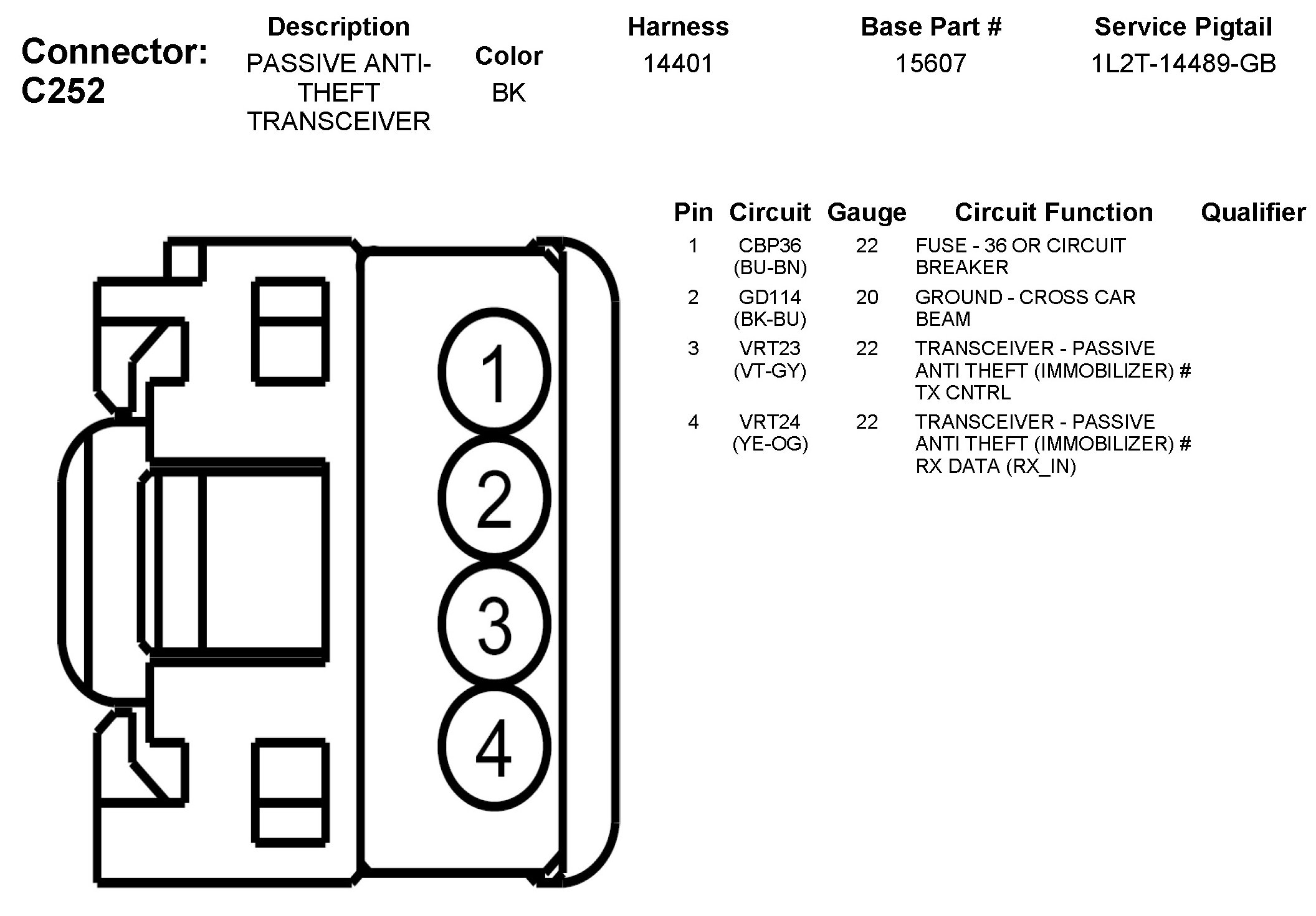 Connector: C252

| Description | Color | Harness | Base Part # | Service Pigtail |
|---|---|---|---|---|
| PASSIVE ANTI-THEFT TRANSCEIVER | BK | 14401 | 15607 | 1L2T-14489-GB |

1
2
3
4

| Pin | Circuit | Gauge | Circuit Function | Qualifier |
|---|---|---|---|---|
| 1 | CBP36 (BU-BN) | 22 | FUSE - 36 OR CIRCUIT BREAKER | |
| 2 | GD114 (BK-BU) | 20 | GROUND - CROSS CAR BEAM | |
| 3 | VRT23 (VT-GY) | 22 | TRANSCEIVER - PASSIVE ANTI THEFT (IMMOBILIZER) # TX CNTRL | |
| 4 | VRT24 (YE-OG) | 22 | TRANSCEIVER - PASSIVE ANTI THEFT (IMMOBILIZER) # RX DATA (RX_IN) | |