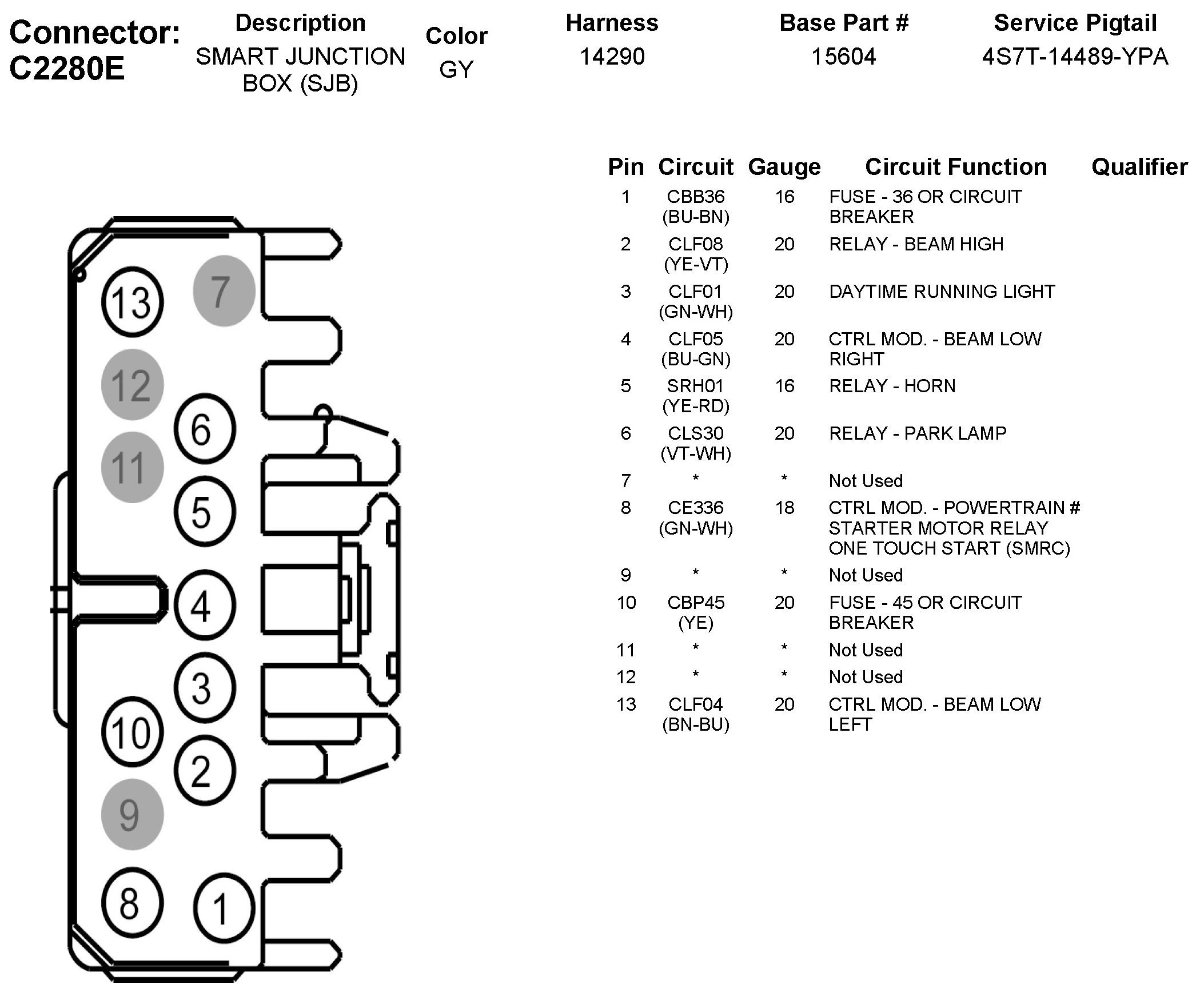 Connector: C2280E

| Description | Color | Harness | Base Part # | Service Pigtail |
|---|---|---|---|---|
| SMART JUNCTION BOX (SJB) | GY | 14290 | 15604 | 4S7T-14489-YPA |

13 7 12 6 11 5 4 3 10 2 9 8 1

| Pin | Circuit | Gauge | Circuit Function | Qualifier |
|---|---|---|---|---|
| 1 | CBB36 (BU-BN) | 16 | FUSE - 36 OR CIRCUIT BREAKER | |
| 2 | CLF08 (YE-VT) | 20 | RELAY - BEAM HIGH | |
| 3 | CLF01 (GN-WH) | 20 | DAYTIME RUNNING LIGHT | |
| 4 | CLF05 (BU-GN) | 20 | CTRL MOD. - BEAM LOW RIGHT | |
| 5 | SRH01 (YE-RD) | 16 | RELAY - HORN | |
| 6 | CLS30 (VT-WH) | 20 | RELAY - PARK LAMP | |
| 7 | * | * | Not Used | |
| 8 | CE336 (GN-WH) | 18 | CTRL MOD. - POWERTRAIN # STARTER MOTOR RELAY ONE TOUCH START (SMRC) | |
| 9 | * | * | Not Used | |
| 10 | CBP45 (YE) | 20 | FUSE - 45 OR CIRCUIT BREAKER | |
| 11 | * | * | Not Used | |
| 12 | * | * | Not Used | |
| 13 | CLF04 (BN-BU) | 20 | CTRL MOD. - BEAM LOW LEFT | |